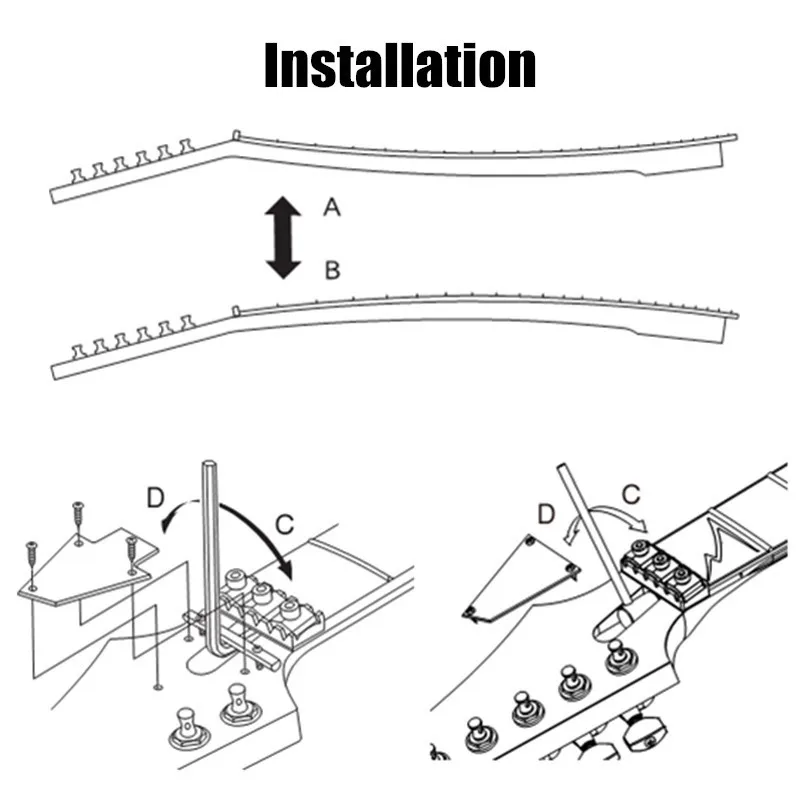 Installation

A

B

D

C

D

C