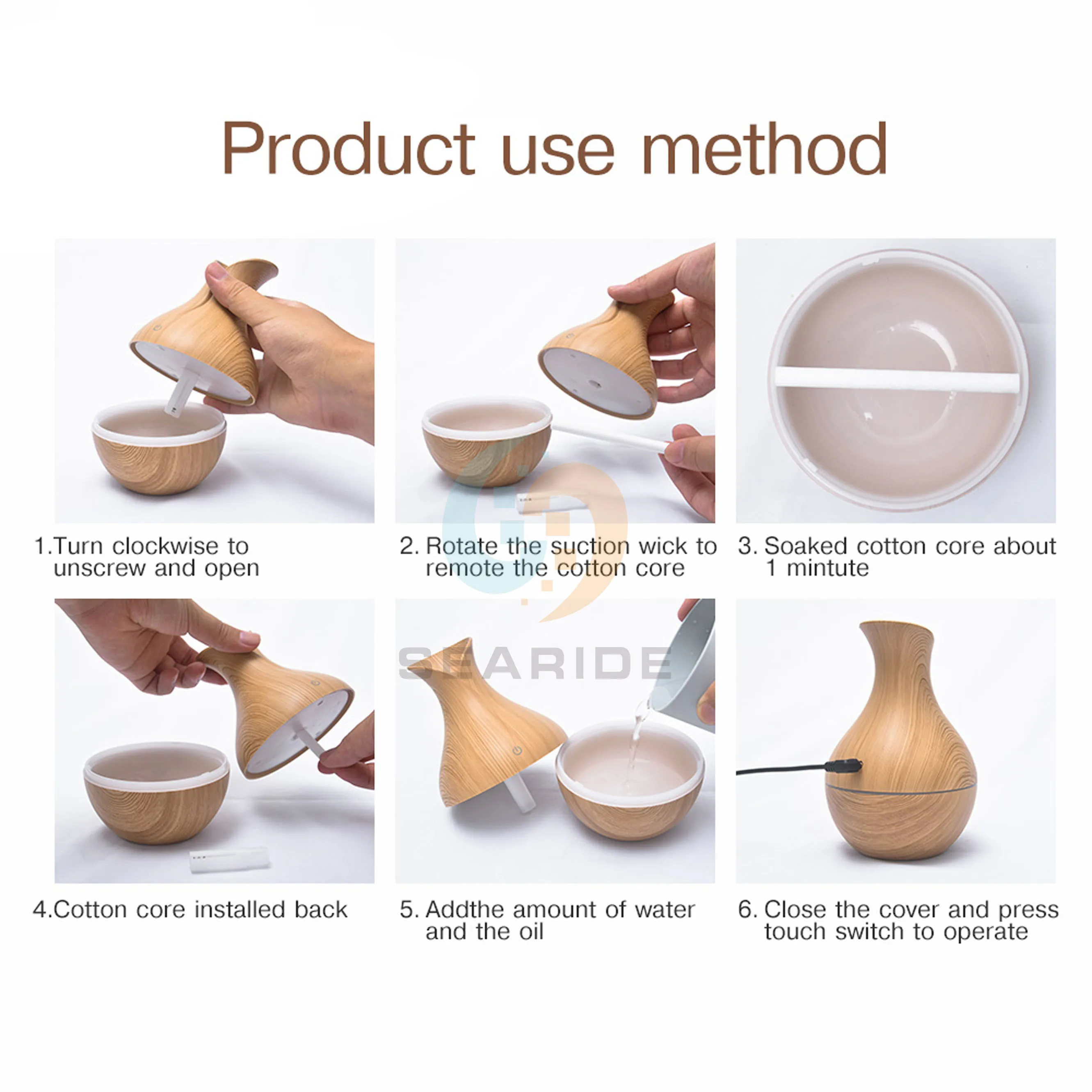 Product use method

1.Turn clockwise to unscrew and open

2. Rotate the suction wick to remote the cotton core

3. Soaked cotton core about 1 mintute

SEARIDE

4.Cotton core installed back

5. Addthe amount of water and the oil

6. Close the cover and press touch switch to operate