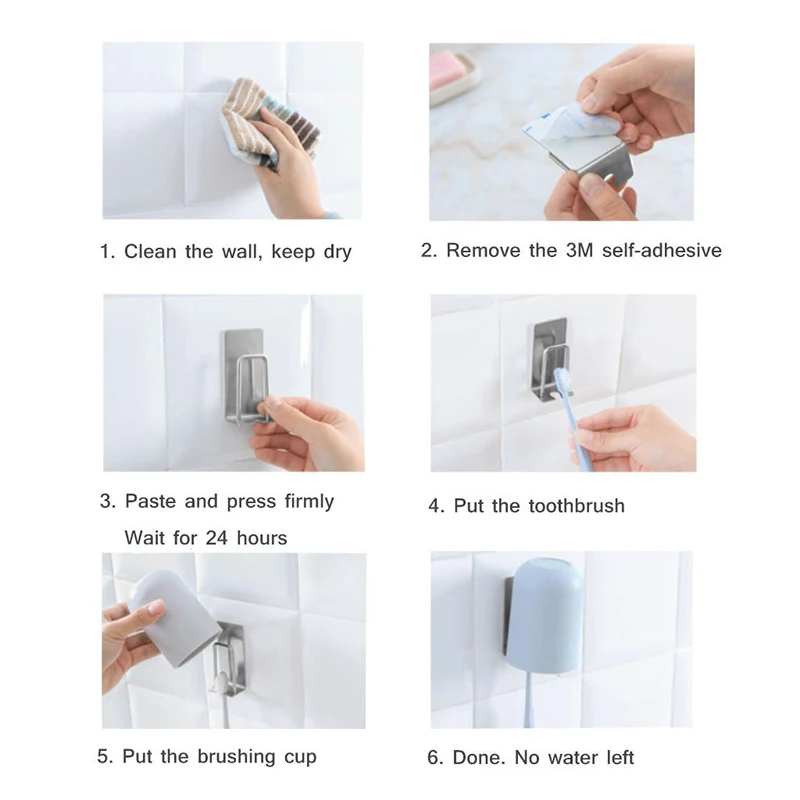 1. Clean the wall, keep dry

2. Remove the 3M self-adhesive

3. Paste and press firmly
Wait for 24 hours

4. Put the toothbrush

5. Put the brushing cup

6. Done. No water left