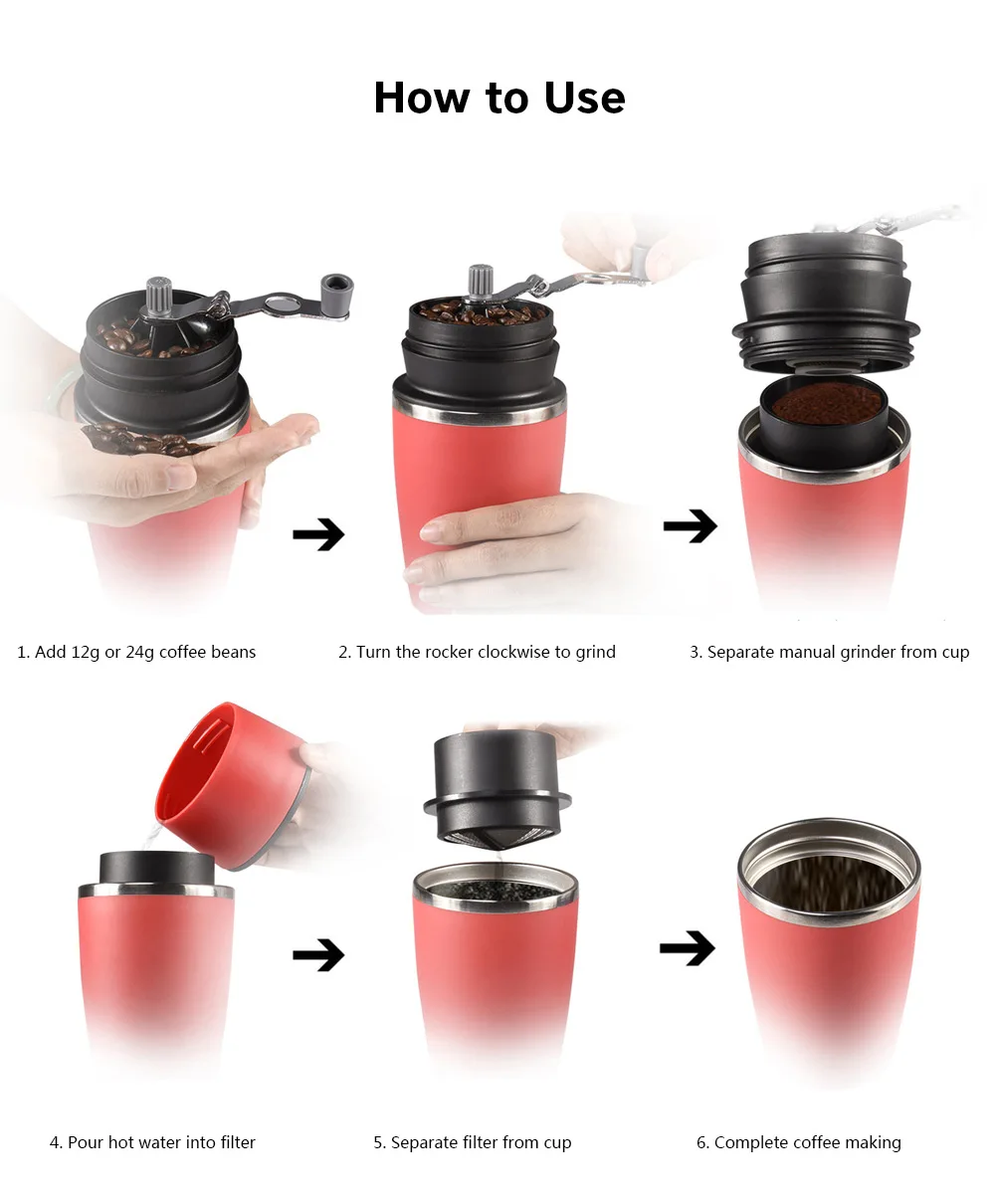 How to Use

1. Add 12g or 24g coffee beans

2. Turn the rocker clockwise to grind

3. Separate manual grinder from cup

4. Pour hot water into filter

5. Separate filter from cup

6. Complete coffee making