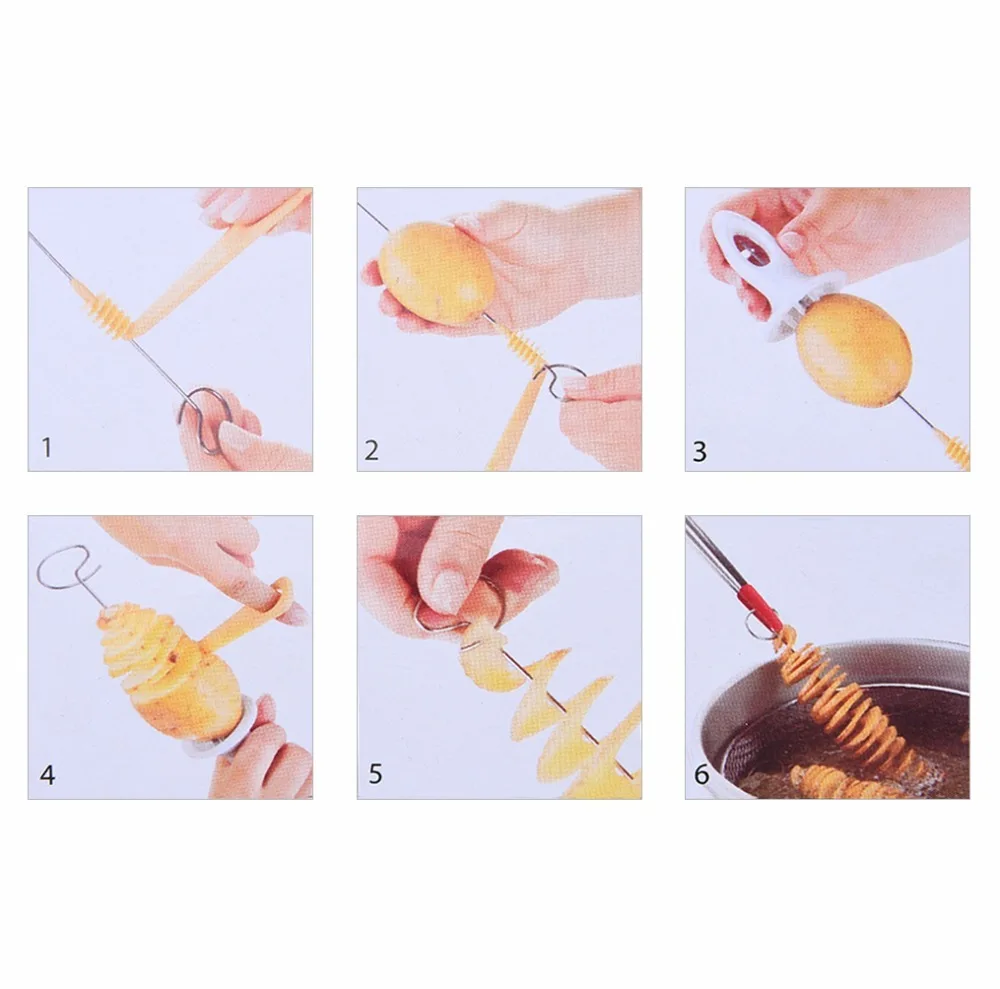 1

2

3

4

5

6