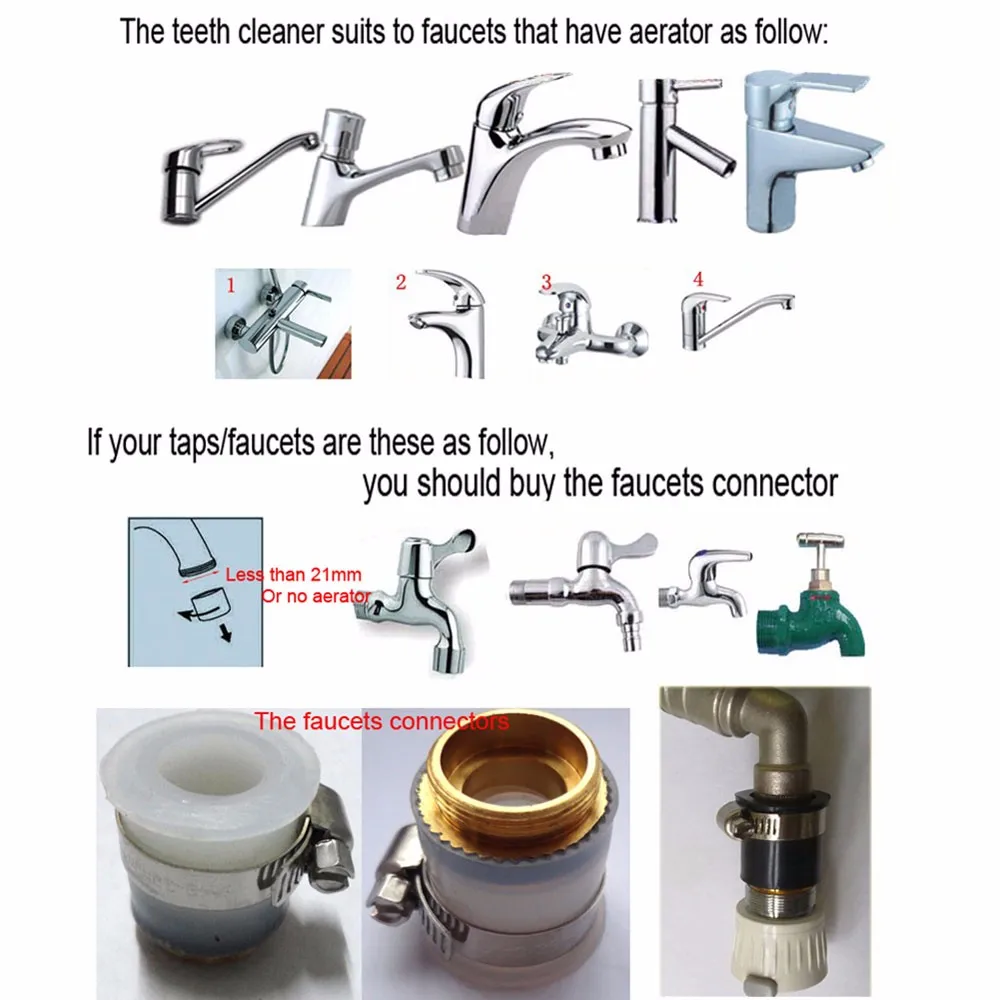 The teeth cleaner suits to faucets that have aerator as follow:

1 2 3 4

If your taps/faucets are these as follow,
you should buy the faucets connector

Less than 21mm
Or no aerator

The faucets connectors