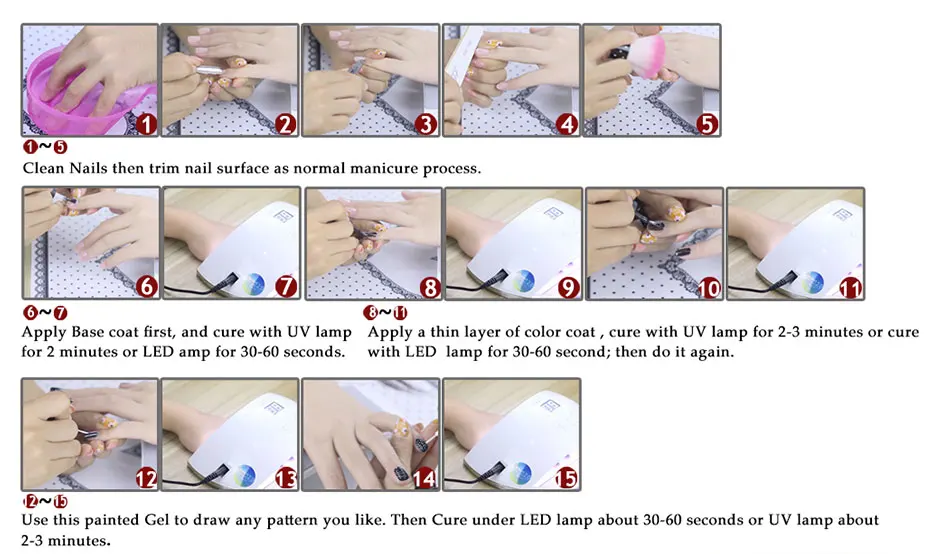 1 2 3 4 5

1~5
Clean Nails then trim nail surface as normal manicure process.

6 7 8 9 10 11

6~7
Apply Base coat first, and cure with UV lamp for 2 minutes or LED amp for 30-60 seconds.

8~11
Apply a thin layer of color coat , cure with UV lamp for 2-3 minutes or cure with LED lamp for 30-60 second; then do it again.

12 13 14 15

12~15
Use this painted Gel to draw any pattern you like. Then Cure under LED lamp about 30-60 seconds or UV lamp about 2-3 minutes.