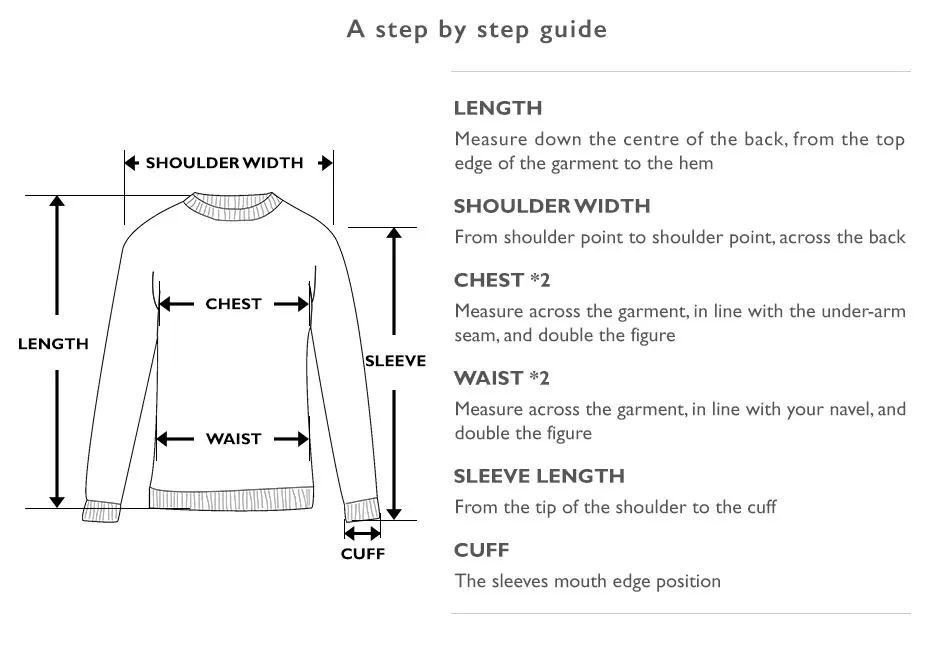 A step by step guide

SHOULDER WIDTH

LENGTH

CHEST

SLEEVE

WAIST

CUFF

LENGTH

Measure down the centre of the back, from the top edge of the garment to the hem

SHOULDER WIDTH

From shoulder point to shoulder point, across the back

CHEST *2

Measure across the garment, in line with the under-arm seam, and double the figure

WAIST *2

Measure across the garment, in line with your navel, and double the figure

SLEEVE LENGTH

From the tip of the shoulder to the cuff

CUFF

The sleeves mouth edge position