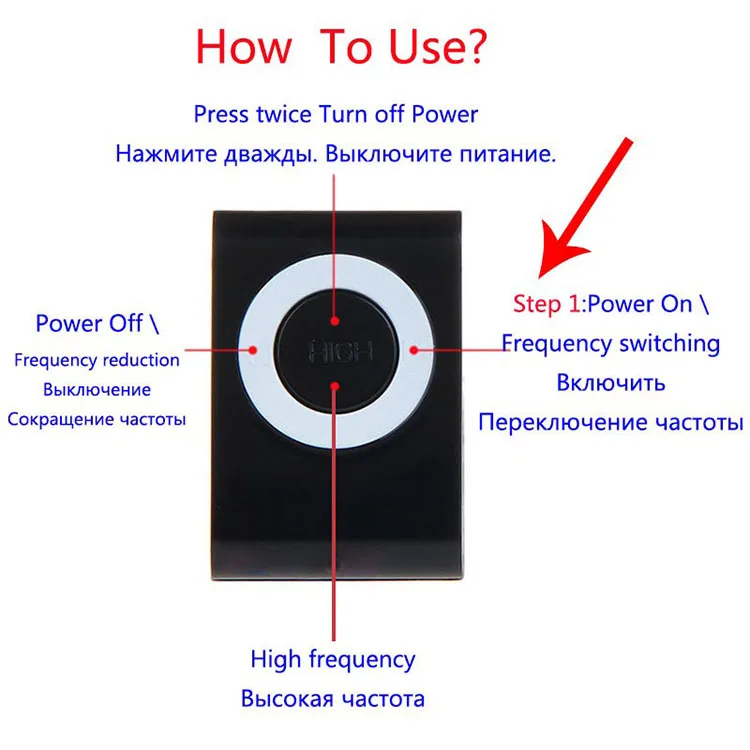 How To Use?

Press twice Turn off Power
Нажмите дважды. Выключите питание.

Power Off \
Frequency reduction
Выключение
Сокращение частоты

HIGH

Step 1:Power On \
Frequency switching
Включить
Переключение частоты

High frequency
Высокая частота