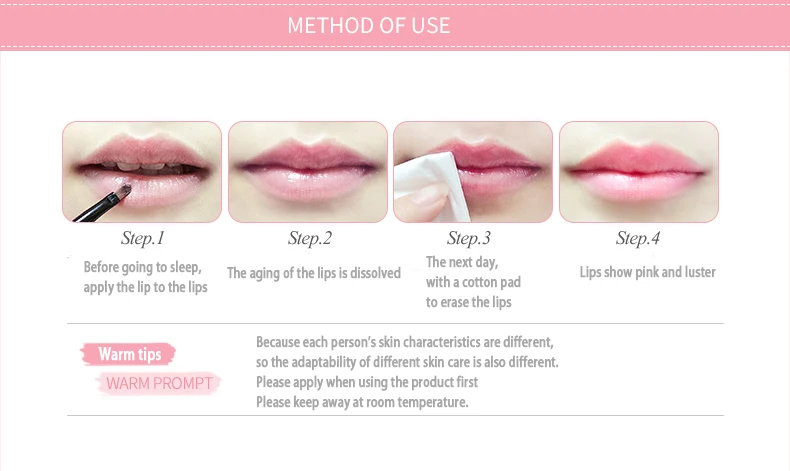 METHOD OF USE

Step.1

Before going to sleep, apply the lip to the lips

Step.2

The aging of the lips is dissolved

Step.3

The next day, with a cotton pad to erase the lips

Step.4

Lips show pink and luster

Warm tips

WARM PROMPT

Because each person's skin characteristics are different, so the adaptability of different skin care is also different.
Please apply when using the product first
Please keep away at room temperature.