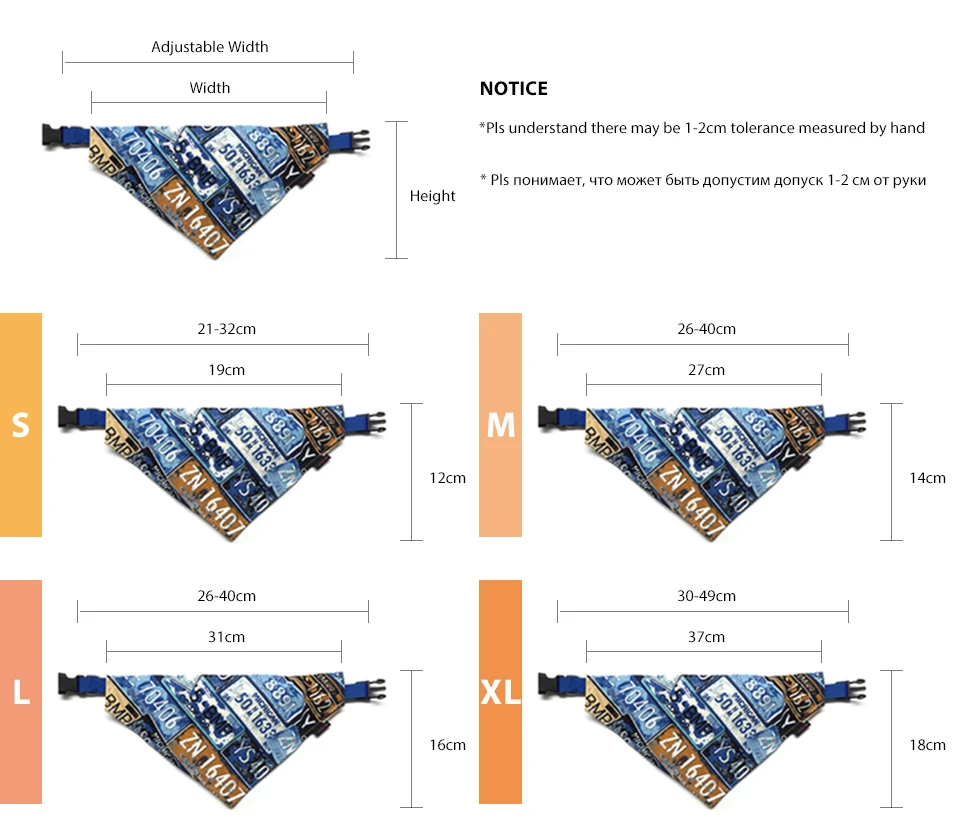 Adjustable Width

Width

Height

NOTICE

*Pls understand there may be 1-2cm tolerance measured by hand

* Pls понимает, что может быть допустим допуск 1-2 см от руки

S

21-32cm

19cm

12cm

M

26-40cm

27cm

14cm

L

26-40cm

31cm

16cm

XL

30-49cm

37cm

18cm