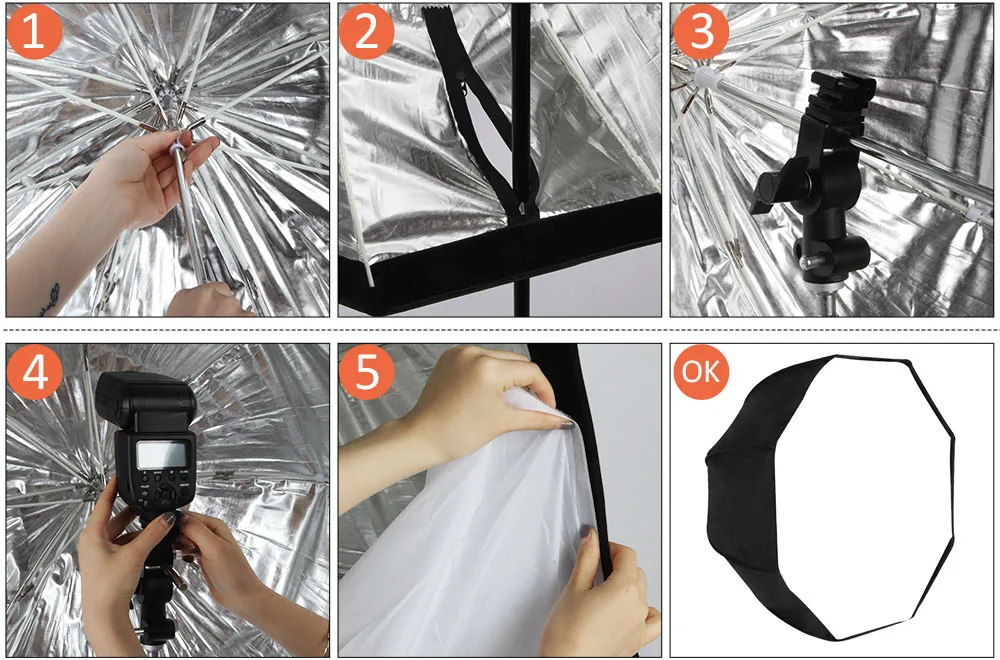 1

2

3

4

5

OK