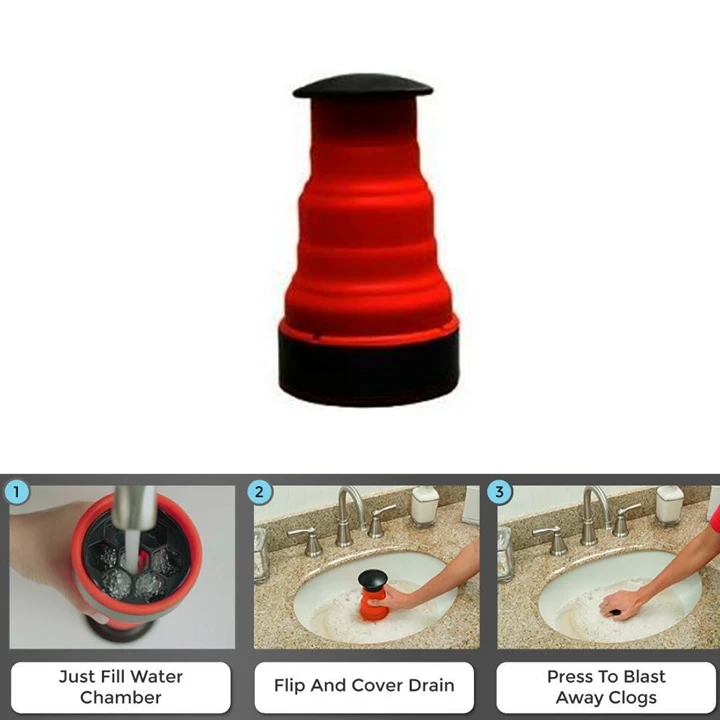 1

Just Fill Water Chamber

2

Flip And Cover Drain

3

Press To Blast Away Clogs