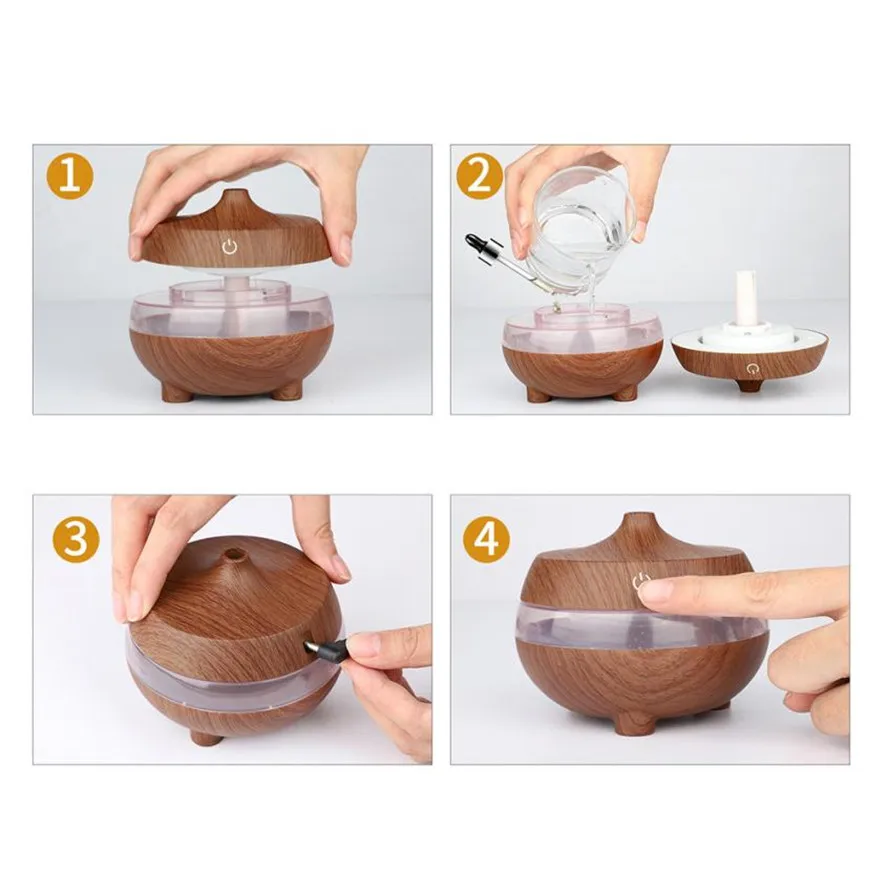 1

2

3

4