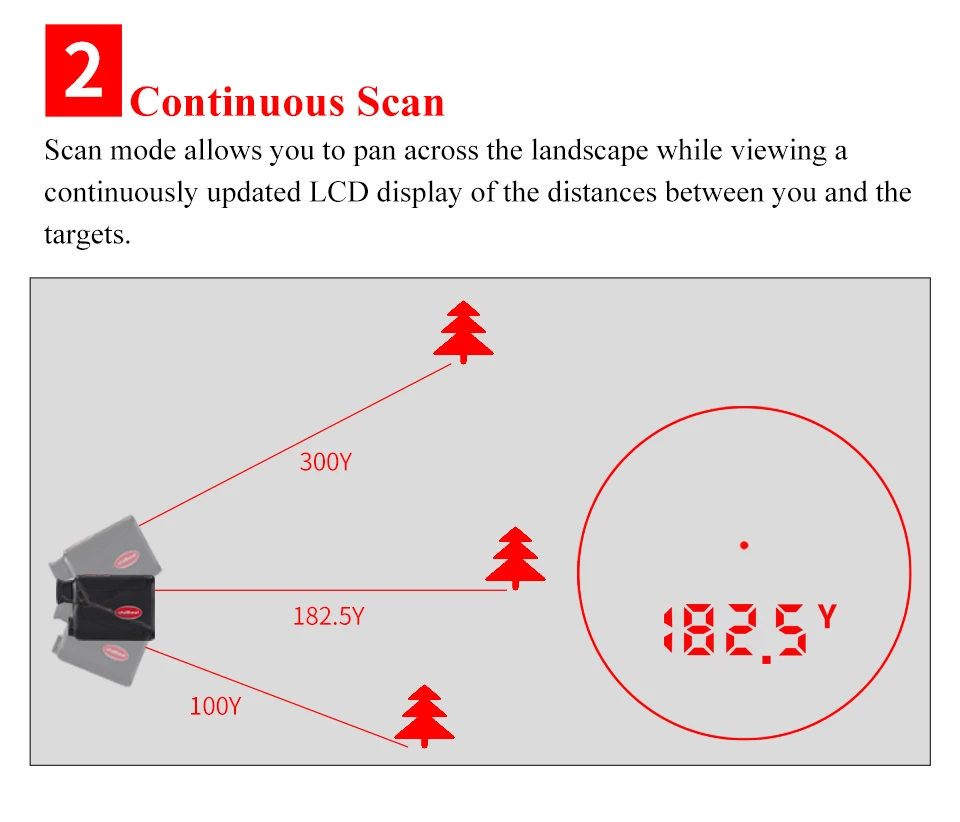 2 Continuous Scan

Scan mode allows you to pan across the landscape while viewing a continuously updated LCD display of the distances between you and the targets.

300Y

182.5Y

100Y

182.5 Y