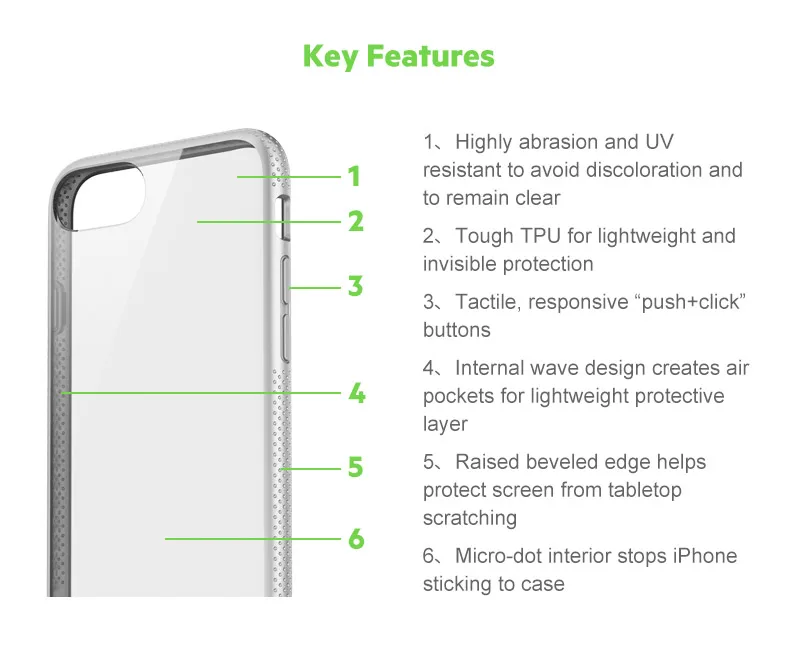 Key Features

1
2
3
4
5
6

1、Highly abrasion and UV resistant to avoid discoloration and to remain clear

2、Tough TPU for lightweight and invisible protection

3、Tactile, responsive “push+click” buttons

4、Internal wave design creates air pockets for lightweight protective layer

5、Raised beveled edge helps protect screen from tabletop scratching

6、Micro-dot interior stops iPhone sticking to case