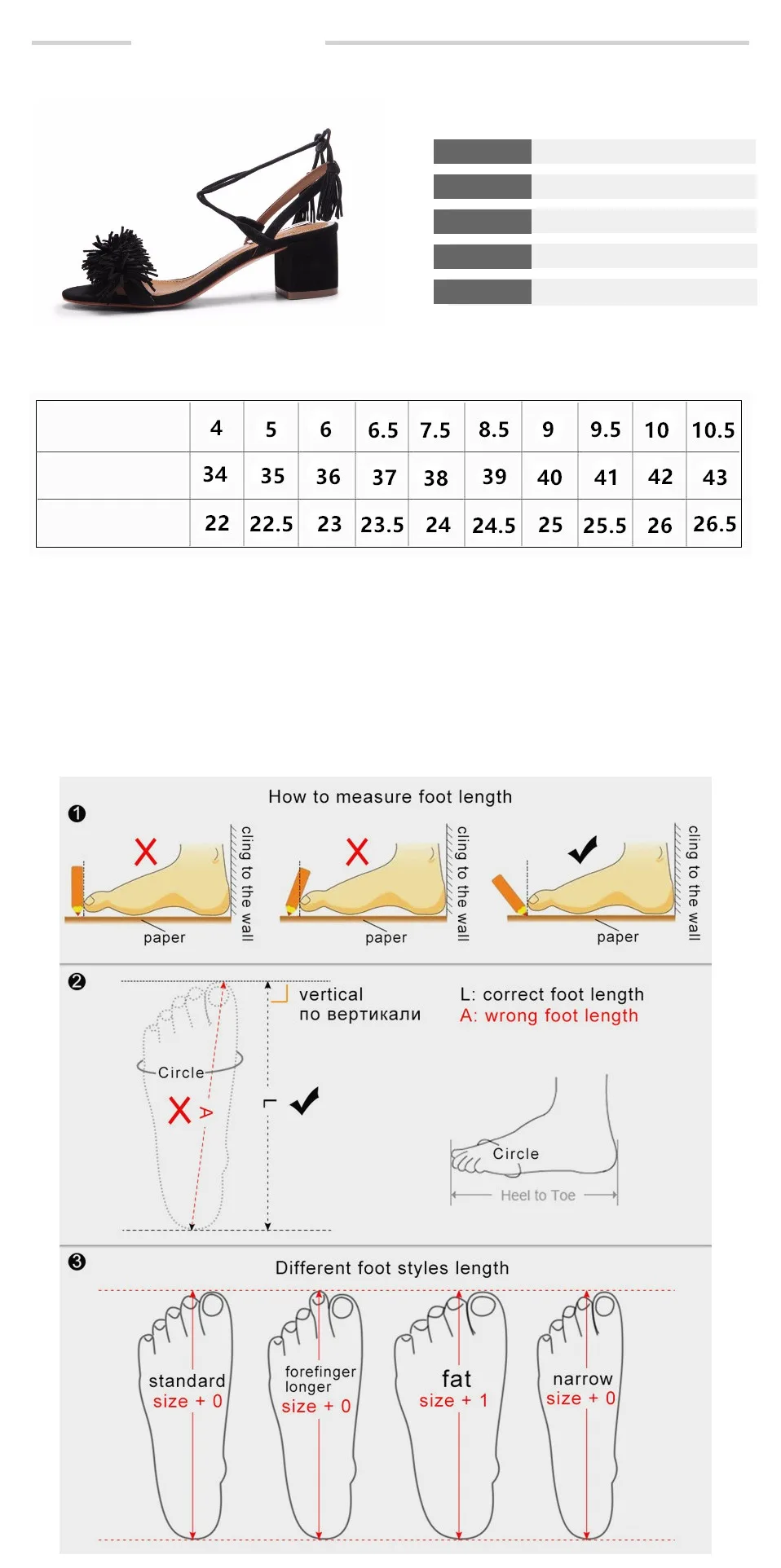 | | 4 | 5 | 6 | 6.5 | 7.5 | 8.5 | 9 | 9.5 | 10 | 10.5 |
|---|---|---|---|---|---|---|---|---|---|---|
| | 34 | 35 | 36 | 37 | 38 | 39 | 40 | 41 | 42 | 43 |
| | 22 | 22.5 | 23 | 23.5 | 24 | 24.5 | 25 | 25.5 | 26 | 26.5 |

How to measure foot length

❶

cling to the wall

paper

cling to the wall

paper

cling to the wall

paper

❷

vertical
по вертикали

L: correct foot length
A: wrong foot length

Circle

A

L

Circle

Heel to Toe

❸

Different foot styles length

standard
size + 0

forefinger
longer
size + 0

fat
size + 1

narrow
size + 0