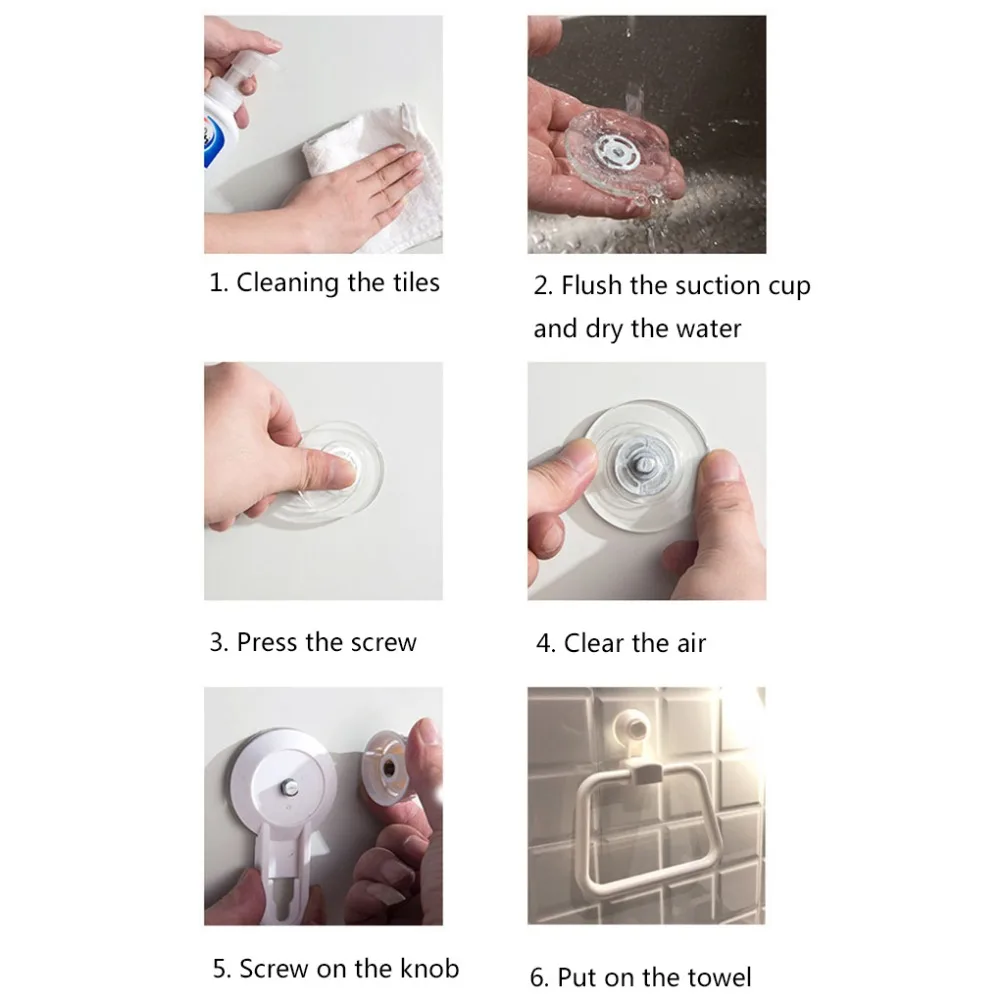 1. Cleaning the tiles

2. Flush the suction cup and dry the water

3. Press the screw

4. Clear the air

5. Screw on the knob

6. Put on the towel