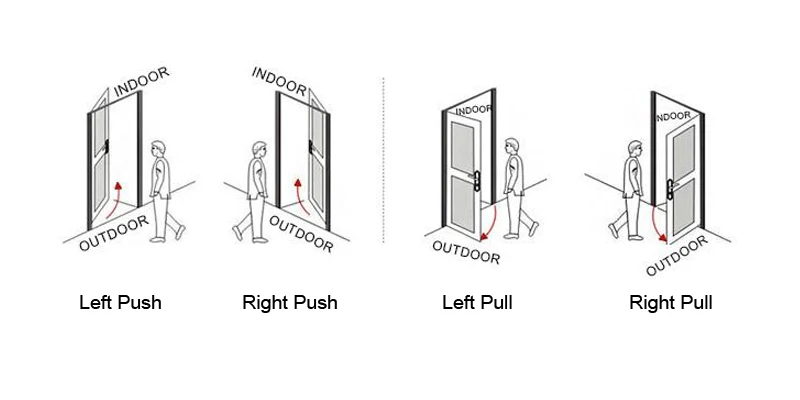 INDOOR
OUTDOOR
Left Push

INDOOR
OUTDOOR
Right Push

INDOOR
OUTDOOR
Left Pull

INDOOR
OUTDOOR
Right Pull