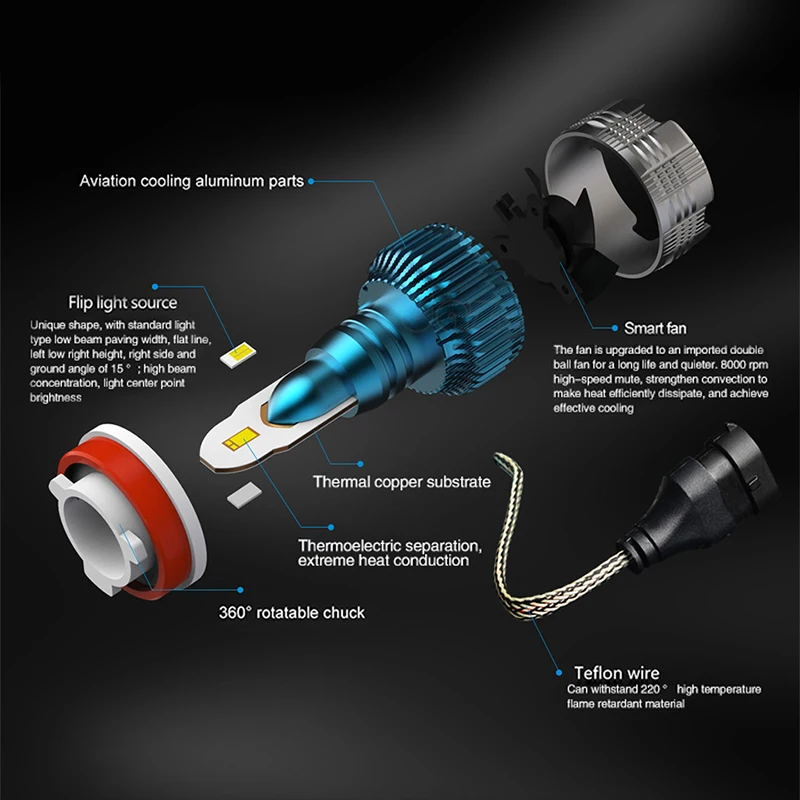 Aviation cooling aluminum parts

Flip light source
Unique shape, with standard light type low beam paving width, flat line, left low right height, right side and ground angle of 15 ° ; high beam concentration, light center point brightness

Smart fan
The fan is upgraded to an imported double ball fan for a long life and quieter. 8000 rpm high-speed mute, strengthen convection to make heat efficiently dissipate, and achieve effective cooling

Thermal copper substrate

Thermoelectric separation, extreme heat conduction

360° rotatable chuck

Teflon wire
Can withstand 220 ° high temperature flame retardant material