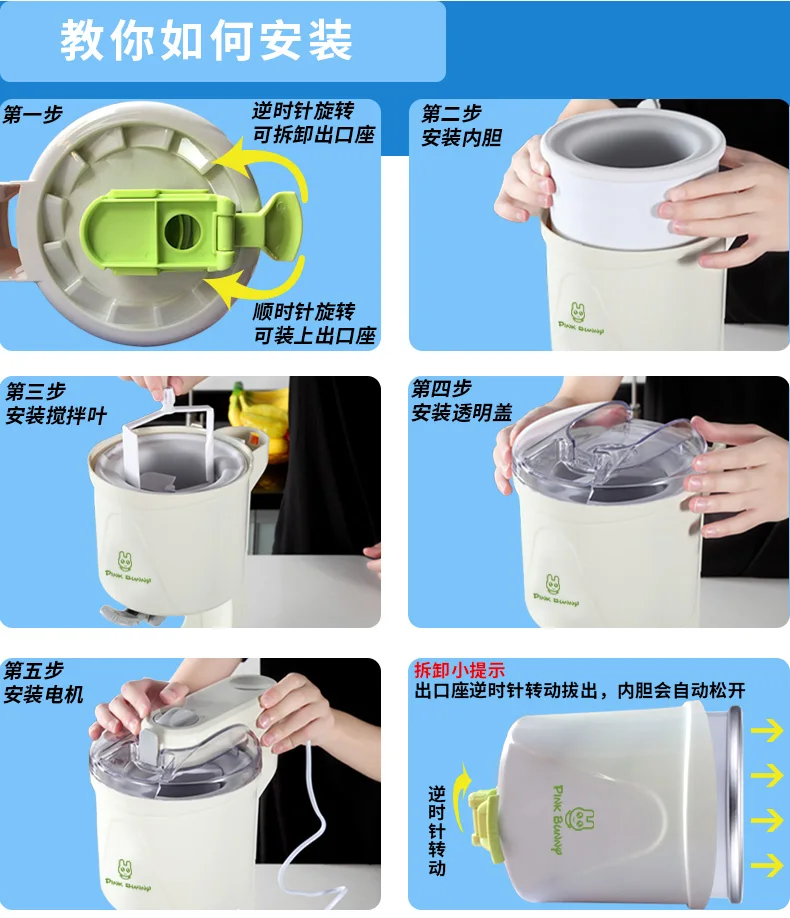 教你如何安装

第一步

逆时针旋转
可拆卸出口座

顺时针旋转
可装上出口座

第二步
安装内胆

Pink Bunny

第三步
安装搅拌叶

Pink Bunny

第四步
安装透明盖

Pink Bunny

第五步
安装电机

Pink Bunny

拆卸小提示
出口座逆时针转动拔出，内胆会自动松开

逆时针转动

Pink Bunny