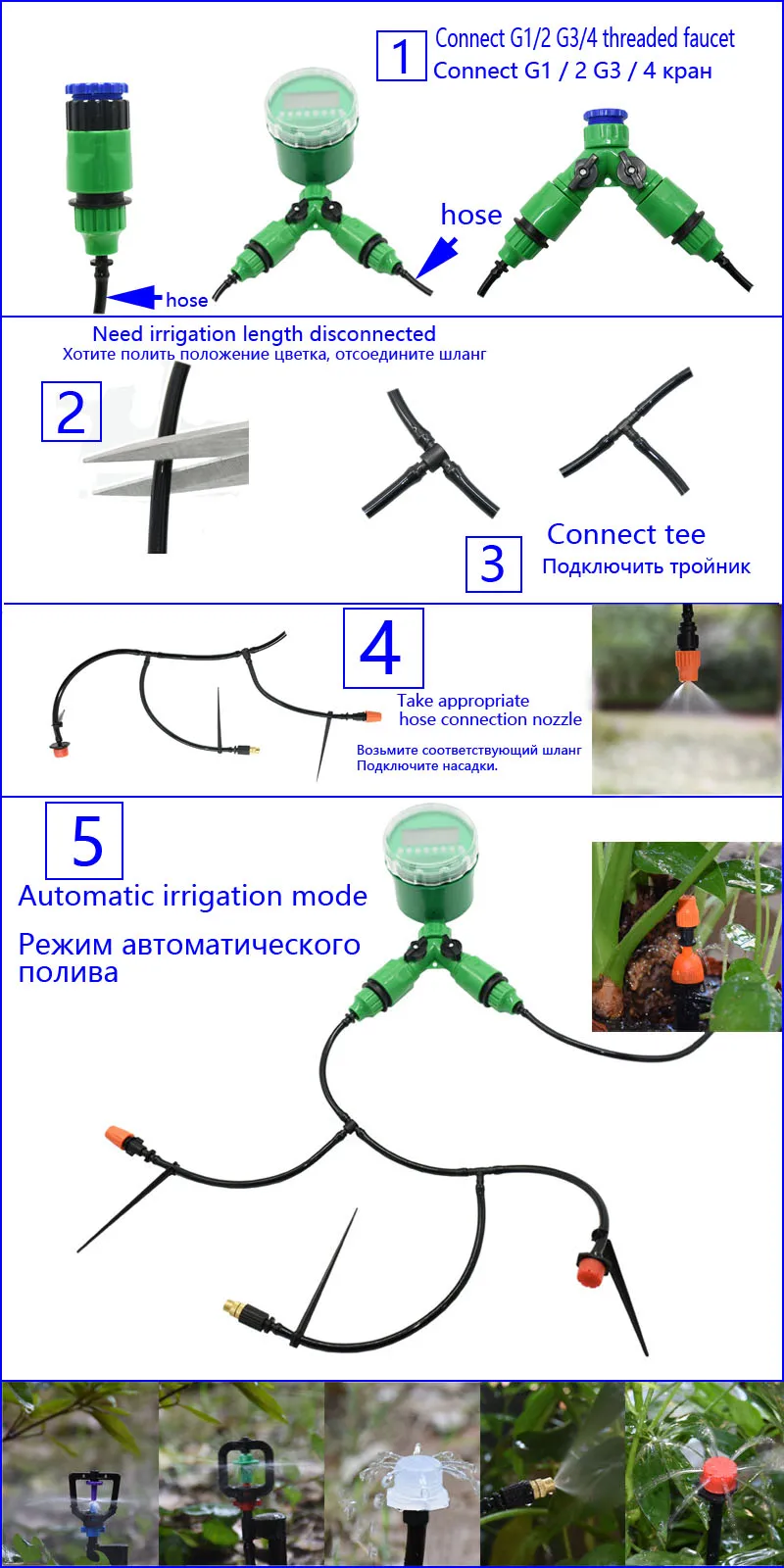 1
Connect G1/2 G3/4 threaded faucet
Connect G1 / 2 G3 / 4 кран

hose

hose

Need irrigation length disconnected
Хотите полить положение цветка, отсоедините шланг

2

3
Connect tee
Подключить тройник

4
Take appropriate hose connection nozzle
Возьмите соответствующий шланг
Подключите насадки.

5
Automatic irrigation mode
Режим автоматического полива