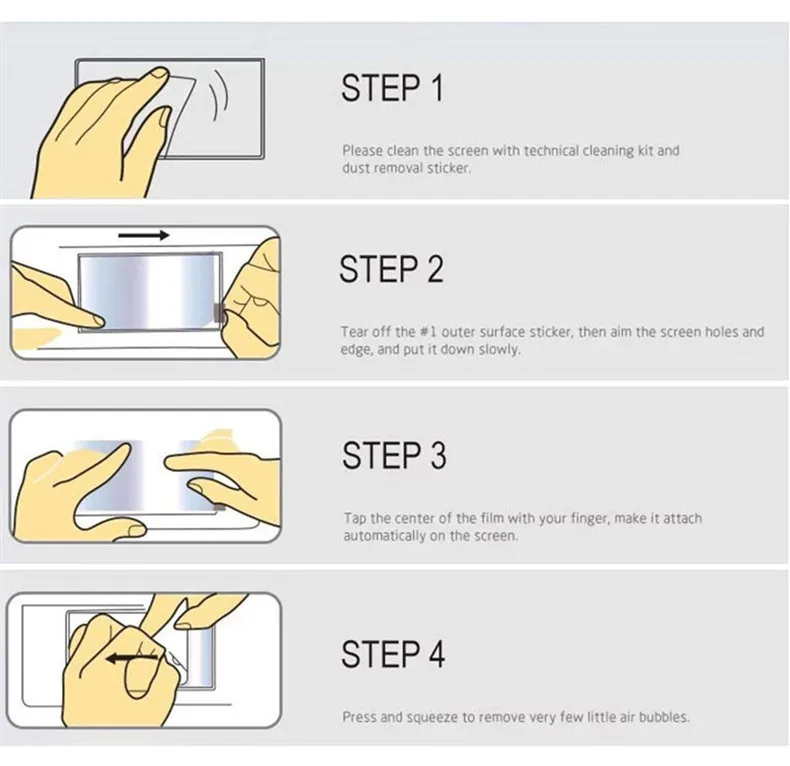 STEP 1

Please clean the screen with technical cleaning kit and dust removal sticker.

STEP 2

Tear off the #1 outer surface sticker, then aim the screen holes and edge, and put it down slowly.

STEP 3

Tap the center of the film with your finger, make it attach automatically on the screen.

STEP 4

Press and squeeze to remove very few little air bubbles.