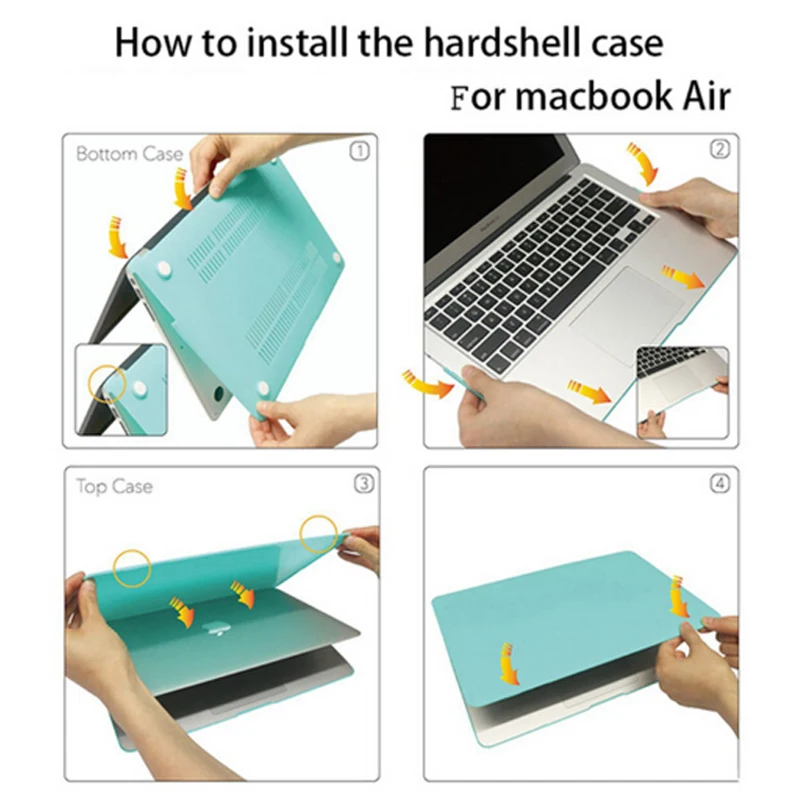 How to install the hardshell case
For macbook Air

Bottom Case
①

②

Top Case
③

④