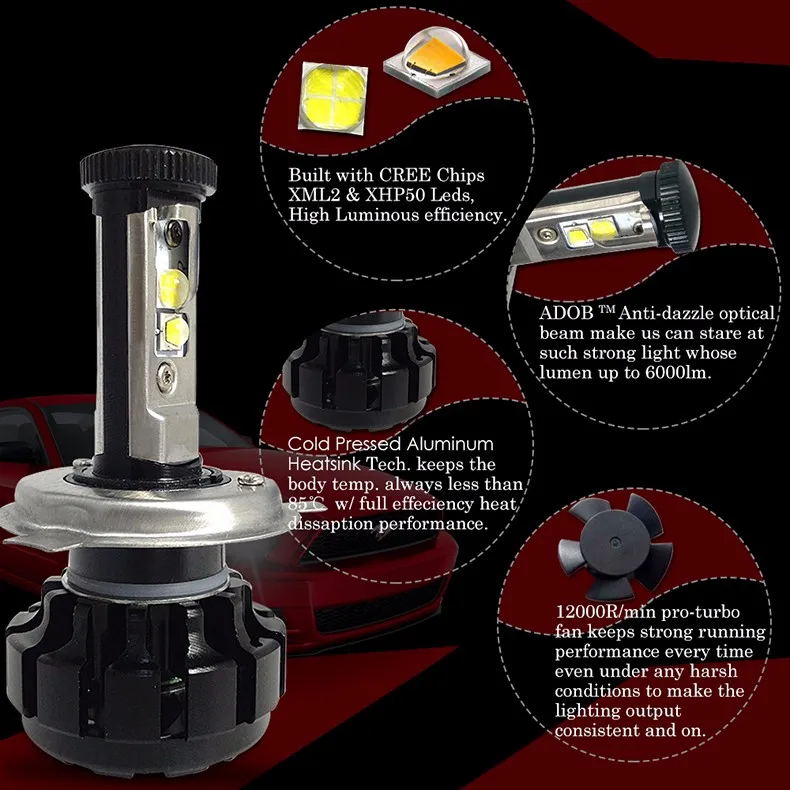 Built with CREE Chips XML2 & XHP50 Leds, High Luminous efficiency.

ADOB ™ Anti-dazzle optical beam make us can stare at such strong light whose lumen up to 6000lm.

Cold Pressed Aluminum Heatsink Tech. keeps the body temp. always less than 85℃ w/ full effeciency heat dissaption performance.

12000R/min pro-turbo fan keeps strong running performance every time even under any harsh conditions to make the lighting output consistent and on.