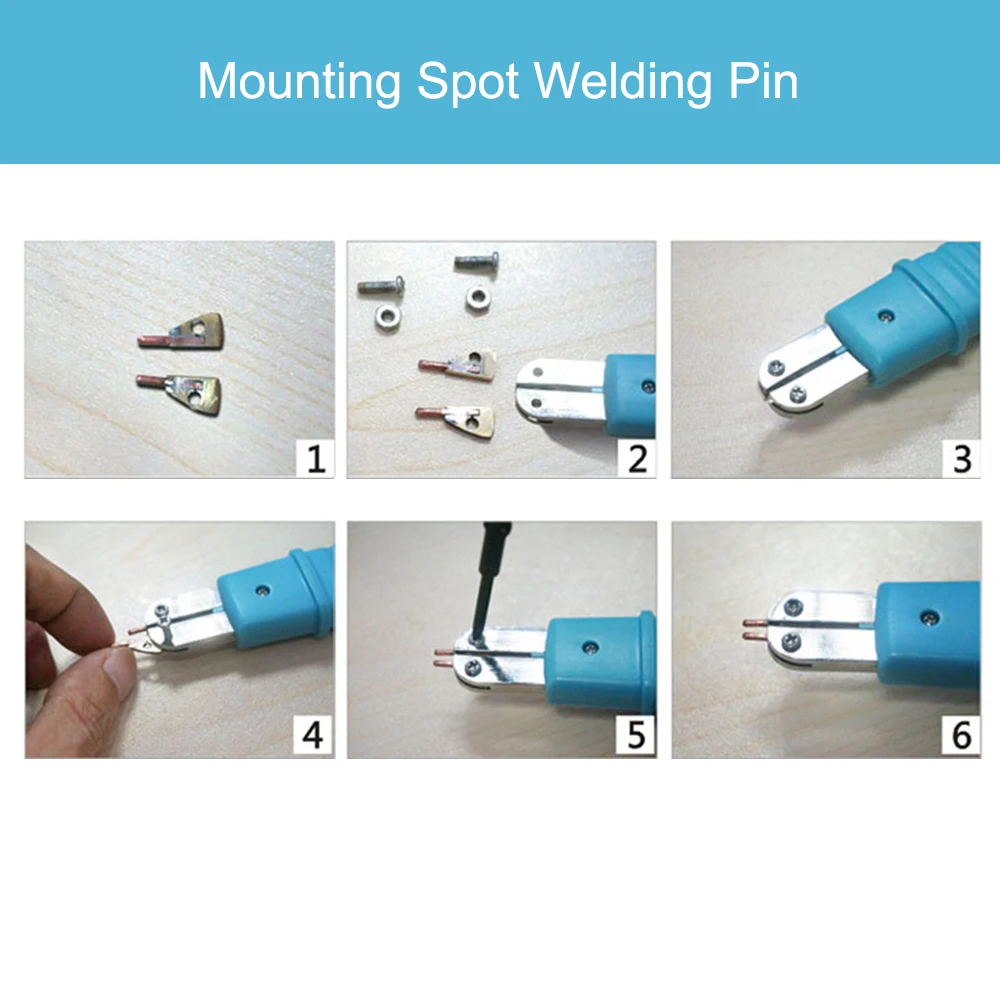 Mounting Spot Welding Pin

1

2

3

4

5

6