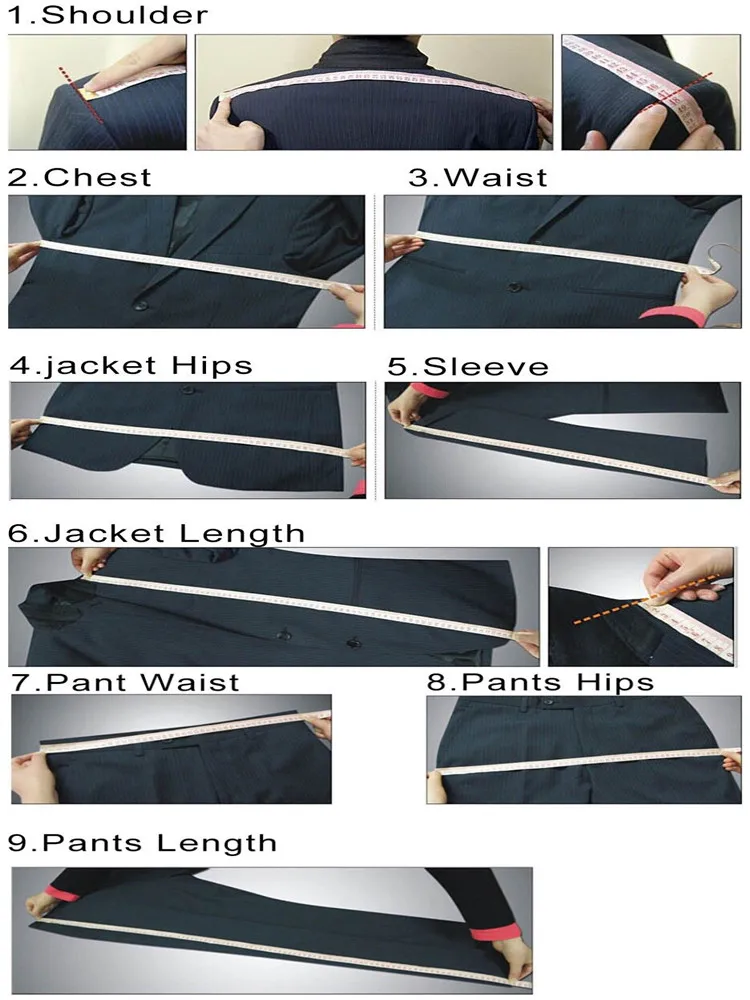 1.Shoulder

2.Chest

3.Waist

4.jacket Hips

5.Sleeve

6.Jacket Length

7.Pant Waist

8.Pants Hips

9.Pants Length