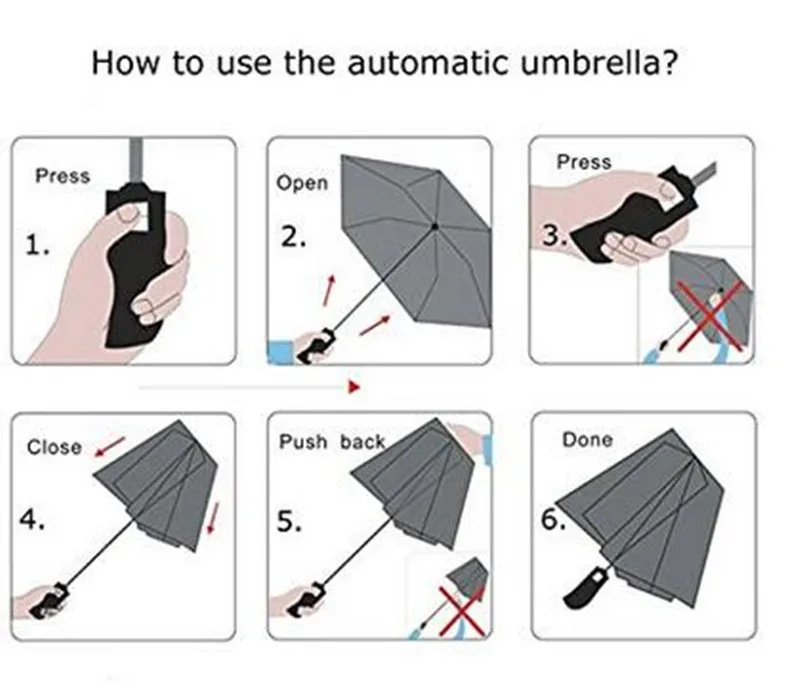 How to use the automatic umbrella?

Press
1.

Open
2.

Press
3.

Close
4.

Push back
5.

Done
6.