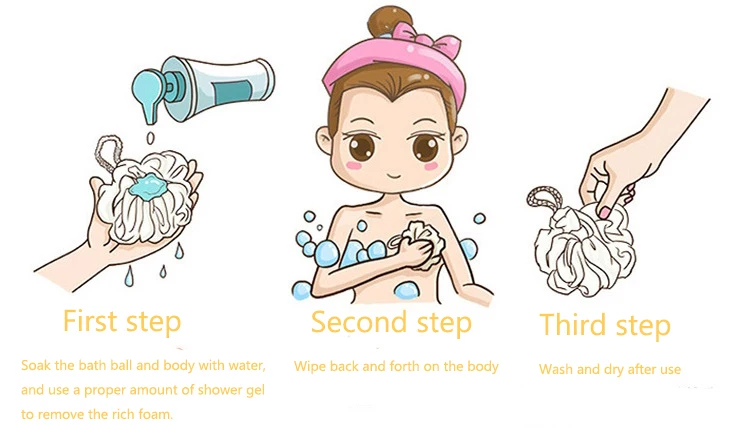 First step

Soak the bath ball and body with water, and use a proper amount of shower gel to remove the rich foam.

Second step

Wipe back and forth on the body

Third step

Wash and dry after use