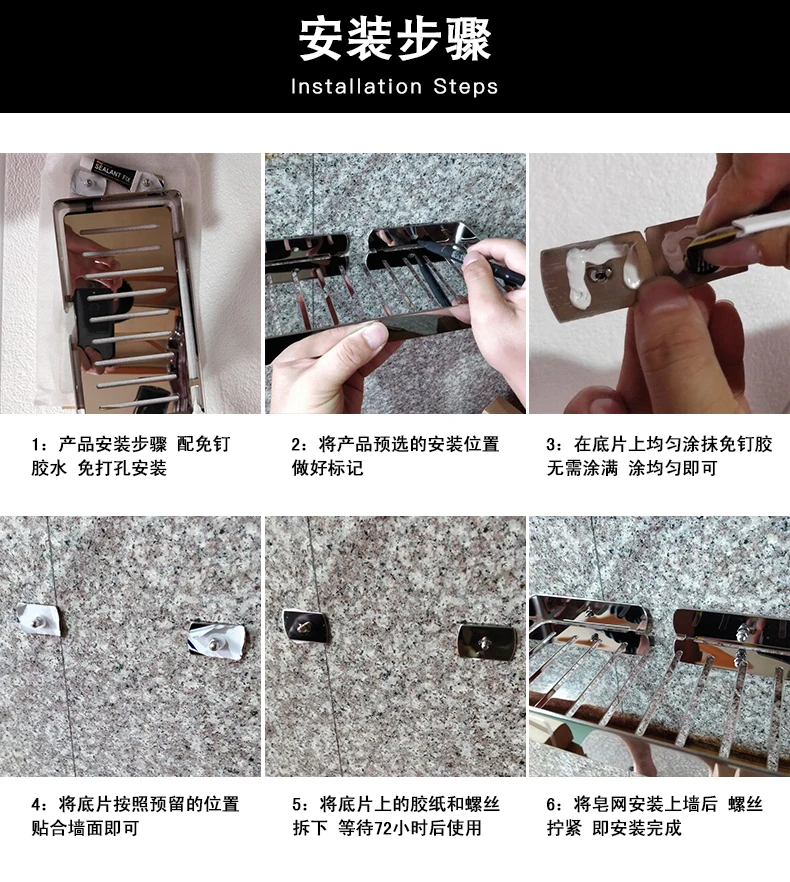 安装步骤
Installation Steps

SEALANT FIX

1：产品安装步骤 配免钉胶水 免打孔安装

2：将产品预选的安装位置做好标记

3：在底片上均匀涂抹免钉胶 无需涂满 涂均匀即可

4：将底片按照预留的位置贴合墙面即可

5：将底片上的胶纸和螺丝拆下 等待72小时后使用

6：将皂网安装上墙后 螺丝拧紧 即安装完成