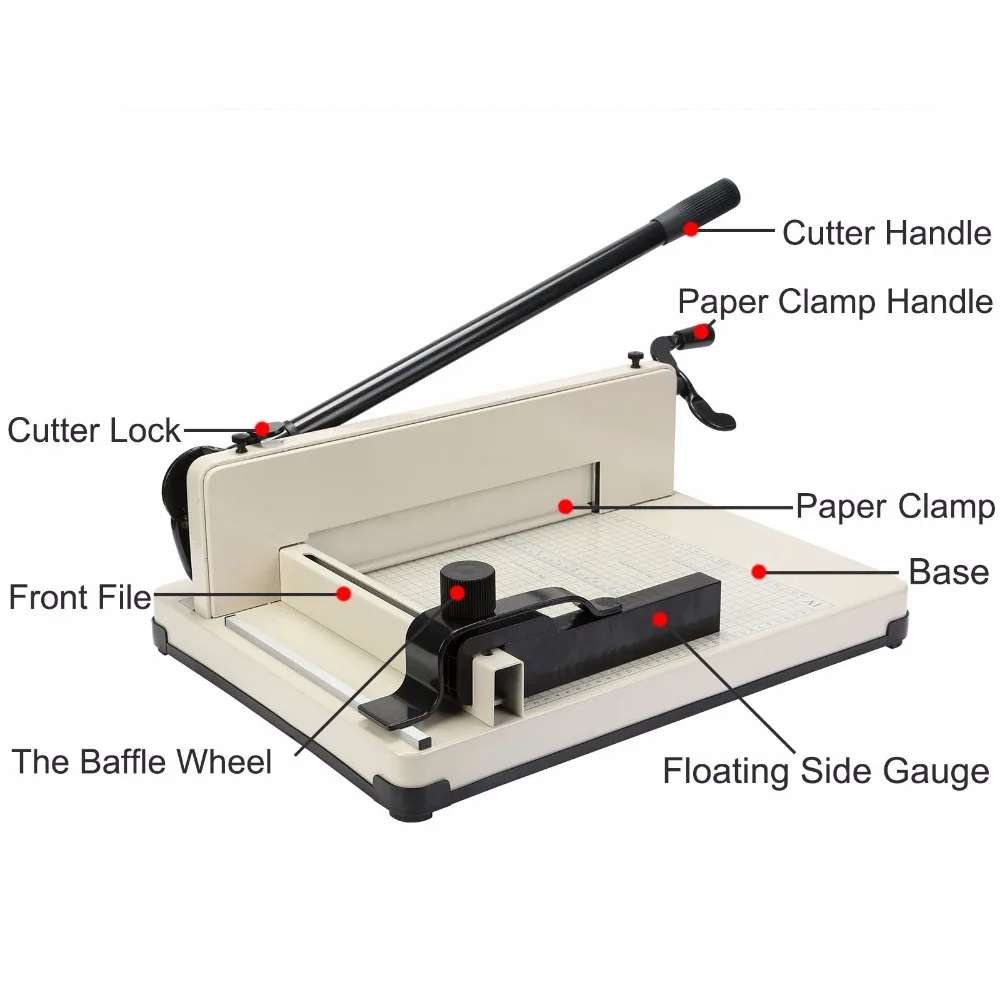 Cutter Handle
Paper Clamp Handle
Cutter Lock
Paper Clamp
Base
Front File
The Baffle Wheel
Floating Side Gauge