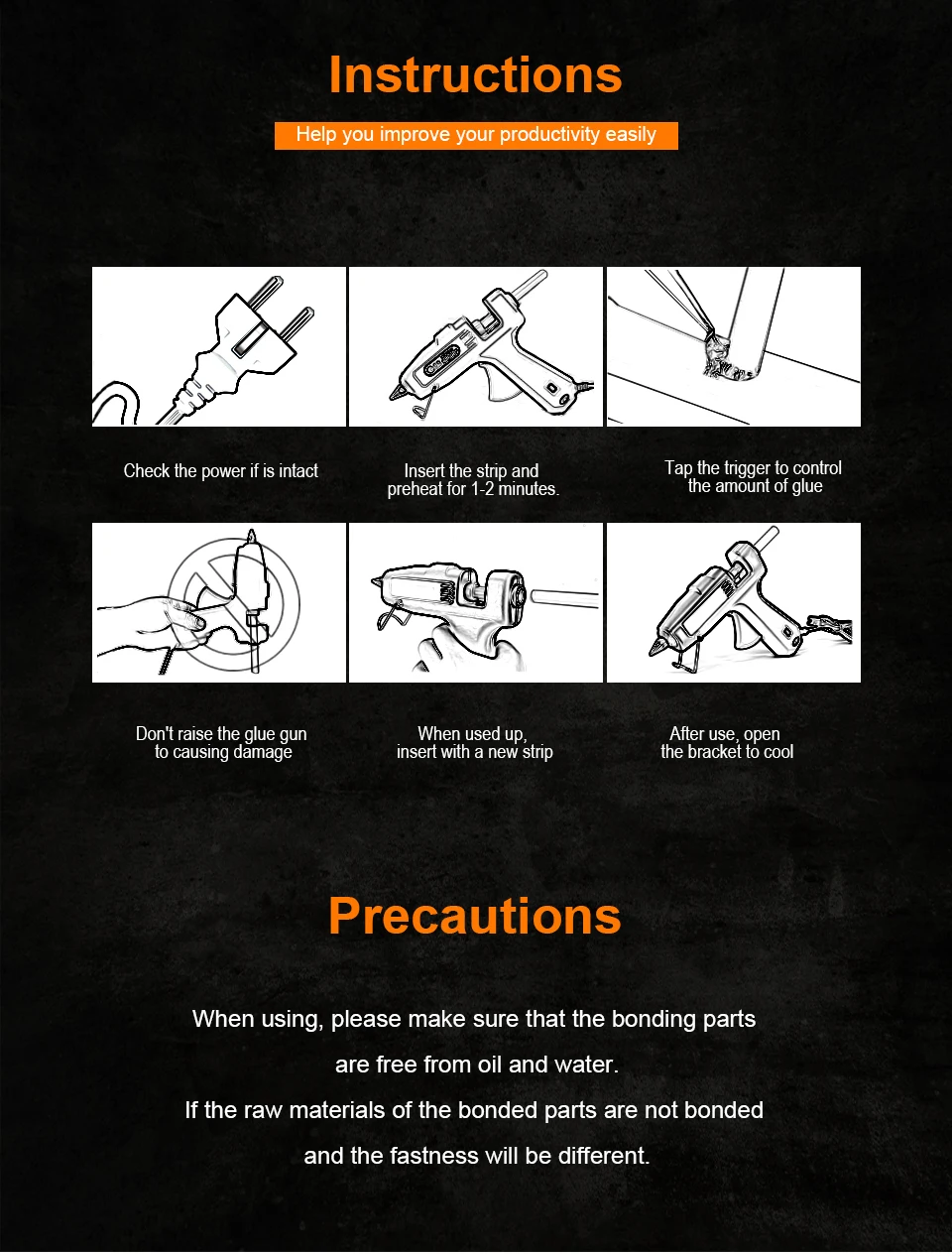 Instructions

Help you improve your productivity easily

Check the power if is intact

Insert the strip and preheat for 1-2 minutes.

Tap the trigger to control the amount of glue

Don't raise the glue gun to causing damage

When used up, insert with a new strip

After use, open the bracket to cool

Precautions

When using, please make sure that the bonding parts are free from oil and water.
If the raw materials of the bonded parts are not bonded and the fastness will be different.