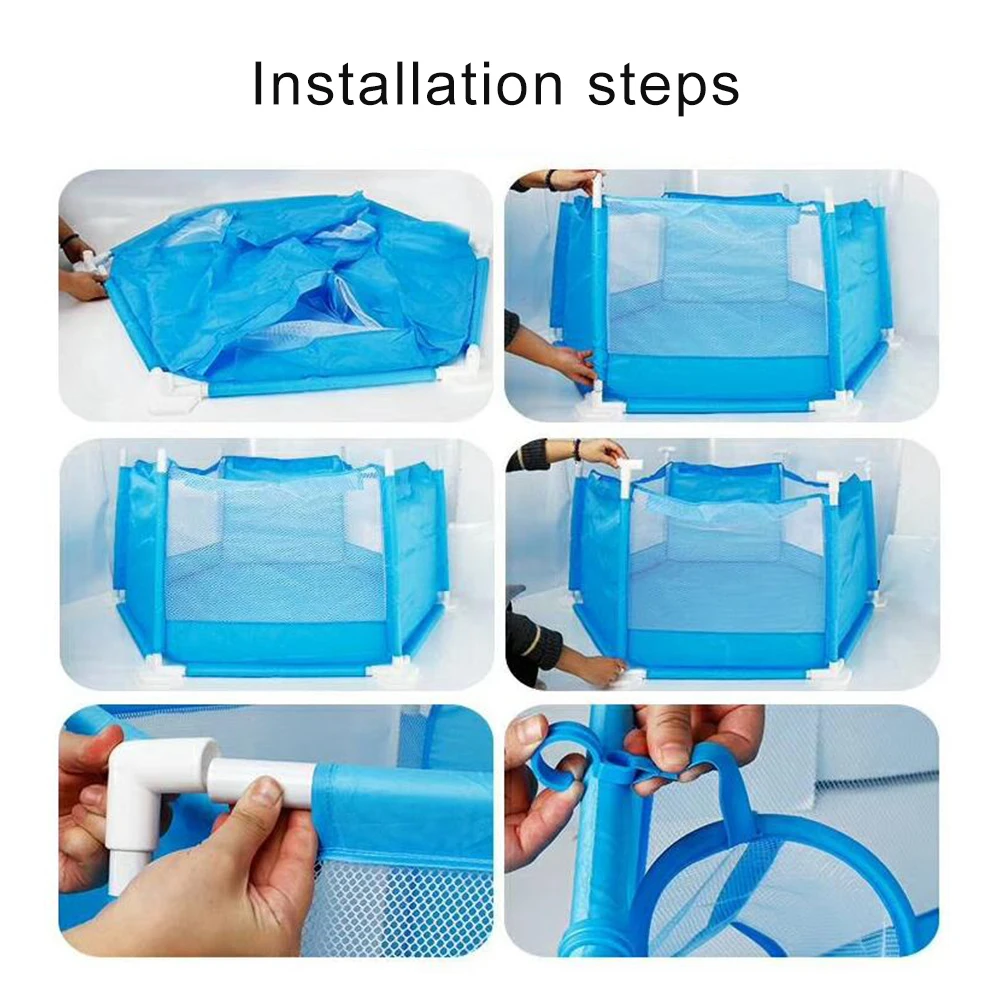 Installation steps