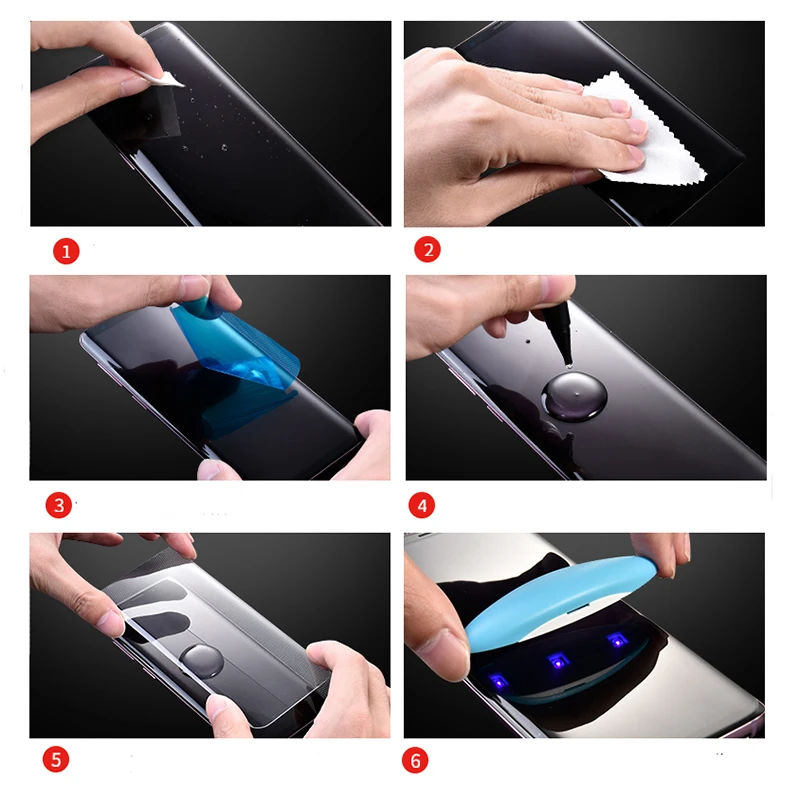 1
2
3
4
5
6