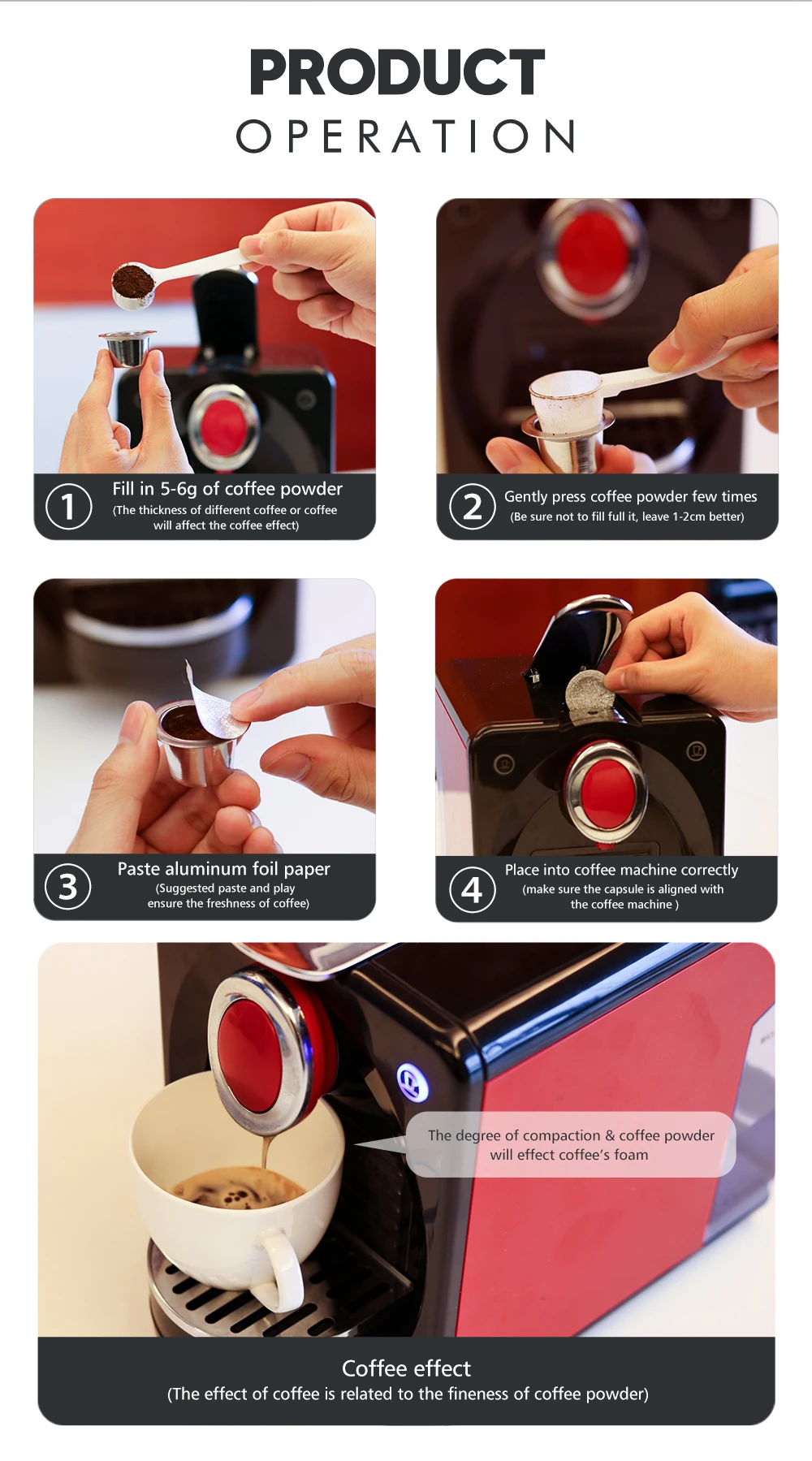 PRODUCT
OPERATION

1
Fill in 5-6g of coffee powder
(The thickness of different coffee or coffee will affect the coffee effect)

2
Gently press coffee powder few times
(Be sure not to fill full it, leave 1-2cm better)

3
Paste aluminum foil paper
(Suggested paste and play ensure the freshness of coffee)

4
Place into coffee machine correctly
(make sure the capsule is aligned with the coffee machine )

The degree of compaction & coffee powder will effect coffee's foam

Coffee effect
(The effect of coffee is related to the fineness of coffee powder)