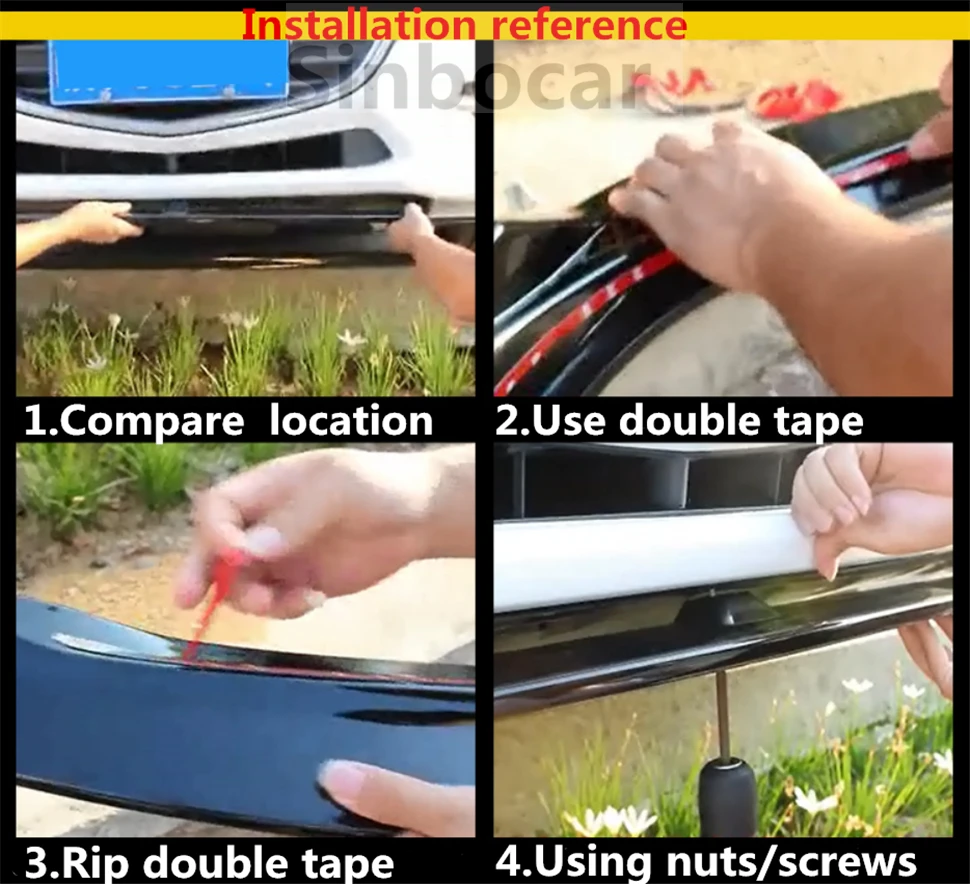 Installation reference

1.Compare location

2.Use double tape

3.Rip double tape

4.Using nuts/screws

sinbocar