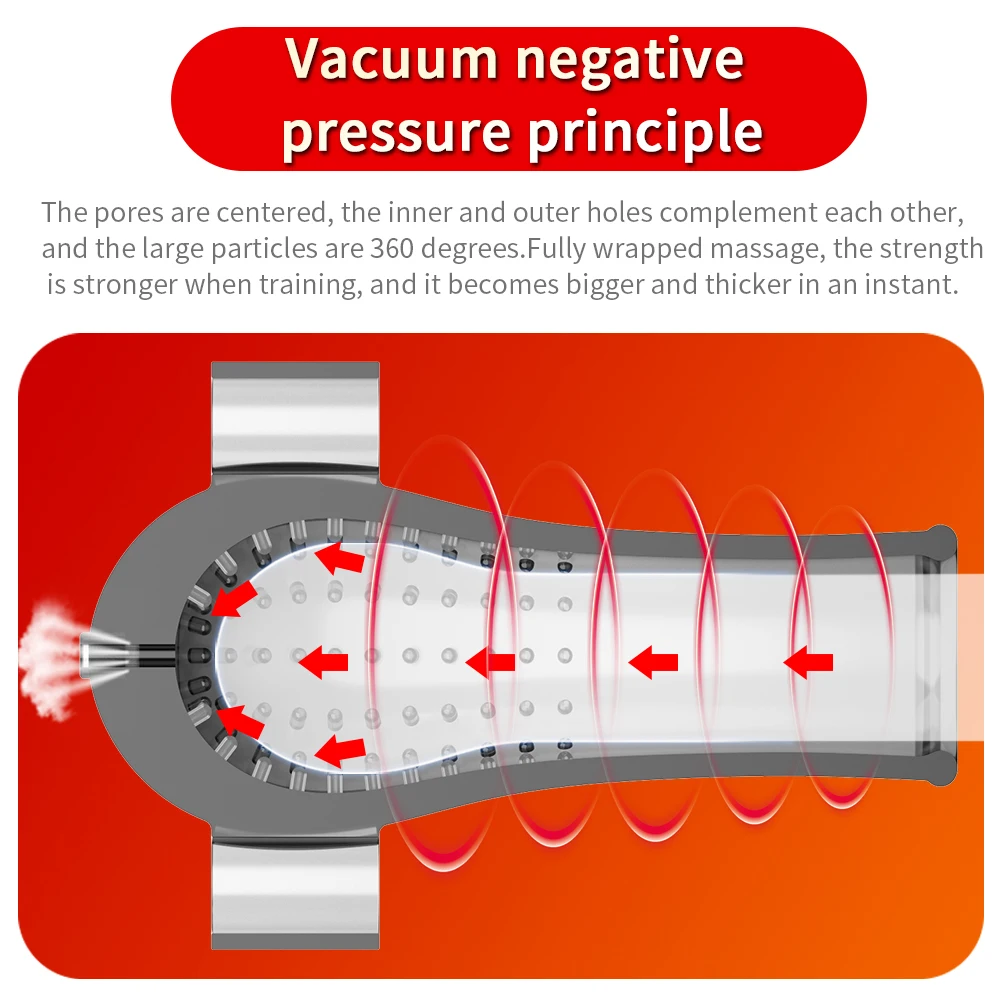 Vacuum negative pressure principle

The pores are centered, the inner and outer holes complement each other, and the large particles are 360 degrees.Fully wrapped massage, the strength is stronger when training, and it becomes bigger and thicker in an instant.