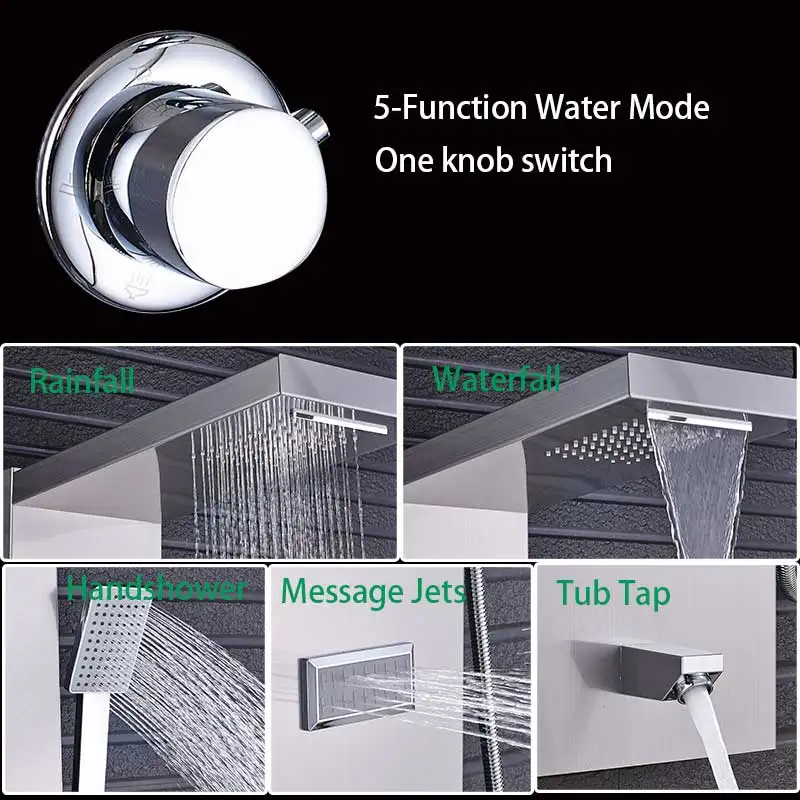 5-Function Water Mode
One knob switch

Rainfall

Waterfall

Handshower

Message Jets

Tub Tap