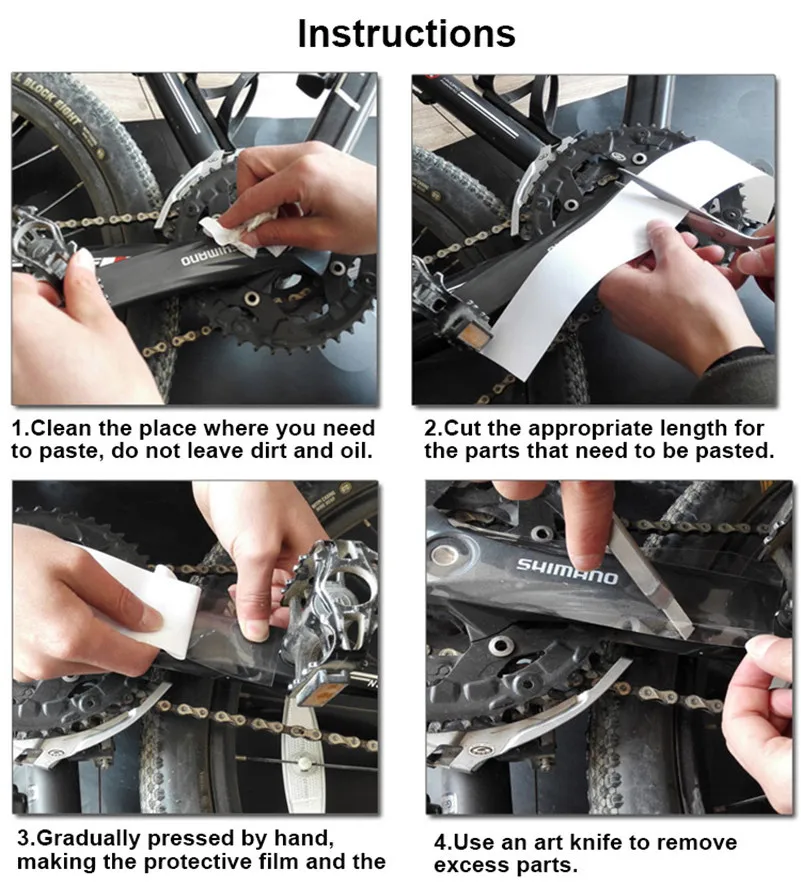 Instructions

BLOCK EIGHT

SHIMANO

1.Clean the place where you need to paste, do not leave dirt and oil.

2.Cut the appropriate length for the parts that need to be pasted.

SHIMANO

3.Gradually pressed by hand, making the protective film and the

4.Use an art knife to remove excess parts.