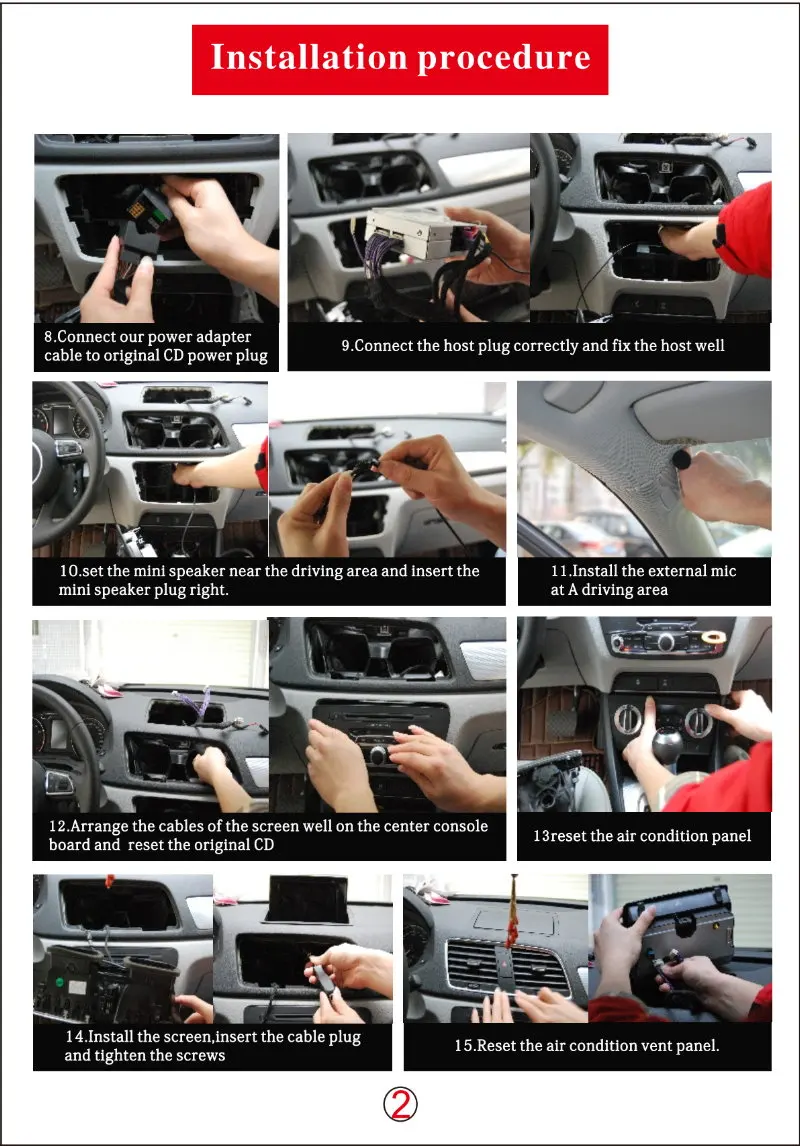 Installation procedure

8.Connect our power adapter cable to original CD power plug

9.Connect the host plug correctly and fix the host well

10.set the mini speaker near the driving area and insert the mini speaker plug right.

11.Install the external mic at A driving area

12.Arrange the cables of the screen well on the center console board and reset the original CD

13reset the air condition panel

14.Install the screen,insert the cable plug and tighten the screws

15.Reset the air condition vent panel.

2