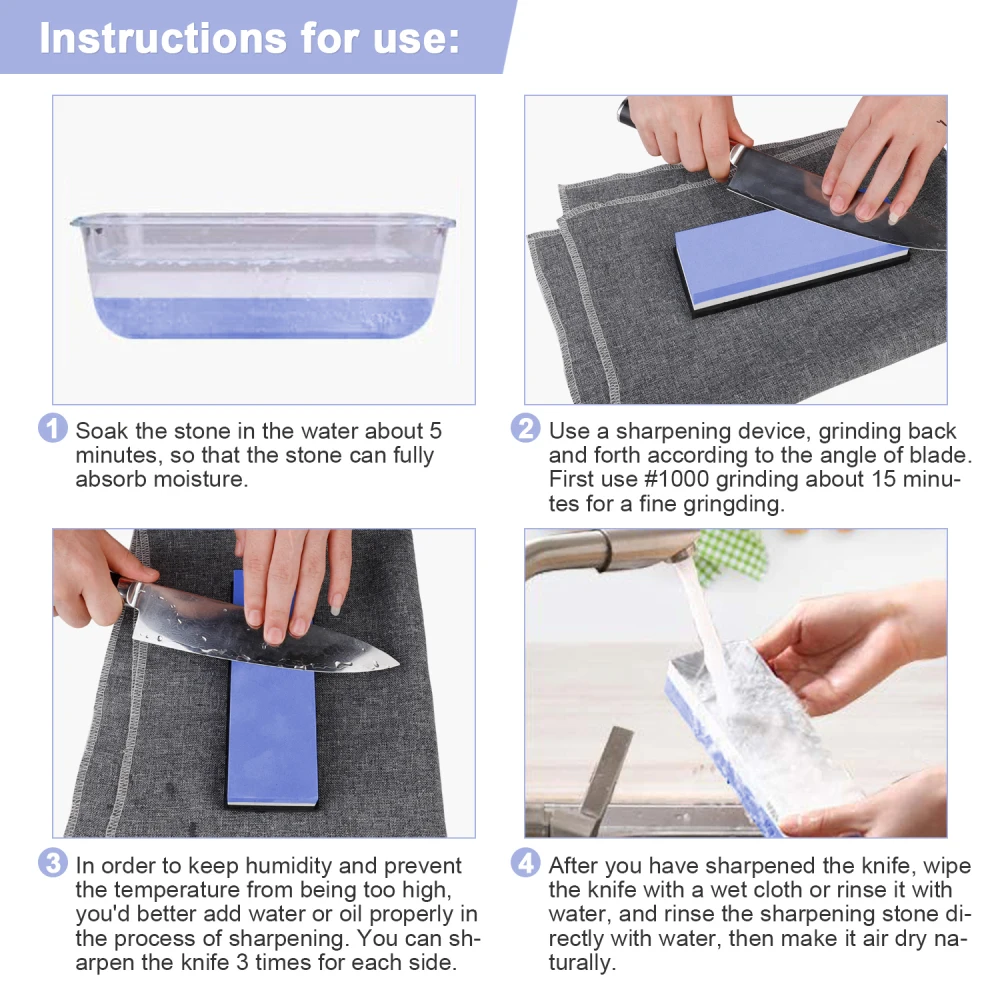 Instructions for use:

1 Soak the stone in the water about 5 minutes, so that the stone can fully absorb moisture.

2 Use a sharpening device, grinding back and forth according to the angle of blade. First use #1000 grinding about 15 minutes for a fine gringding.

3 In order to keep humidity and prevent the temperature from being too high, you'd better add water or oil properly in the process of sharpening. You can sharpen the knife 3 times for each side.

4 After you have sharpened the knife, wipe the knife with a wet cloth or rinse it with water, and rinse the sharpening stone directly with water, then make it air dry naturally.