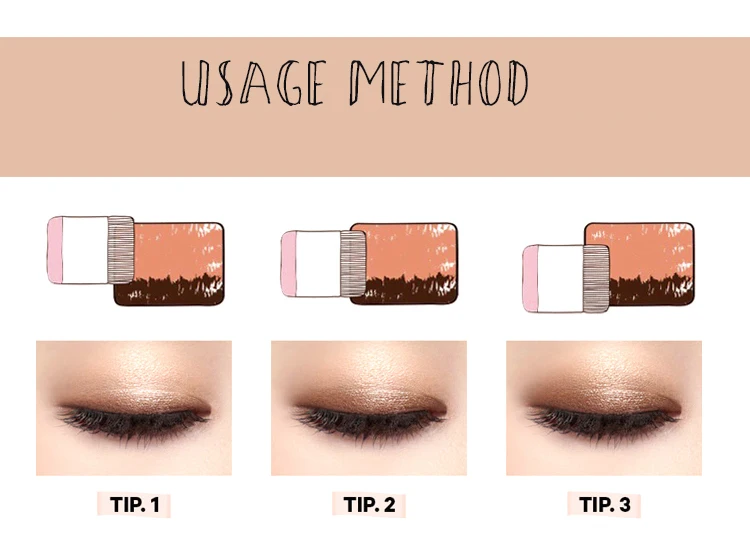 USAGE METHOD

TIP. 1

TIP. 2

TIP. 3