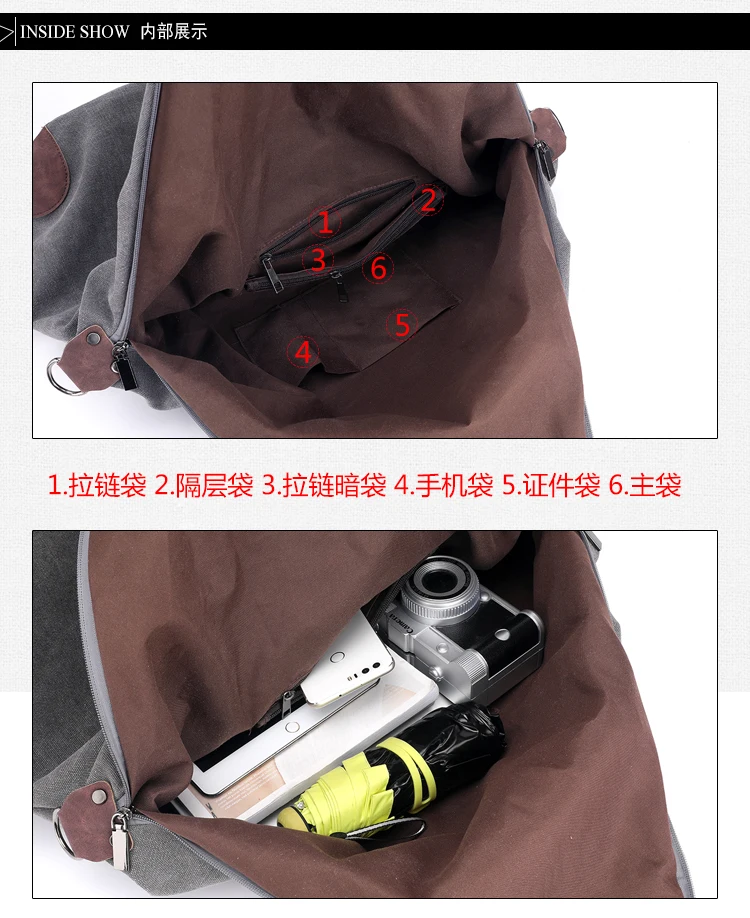 INSIDE SHOW 内部展示

1
2
3
6
5
4

1.拉链袋 2.隔层袋 3.拉链暗袋 4.手机袋 5.证件袋 6.主袋