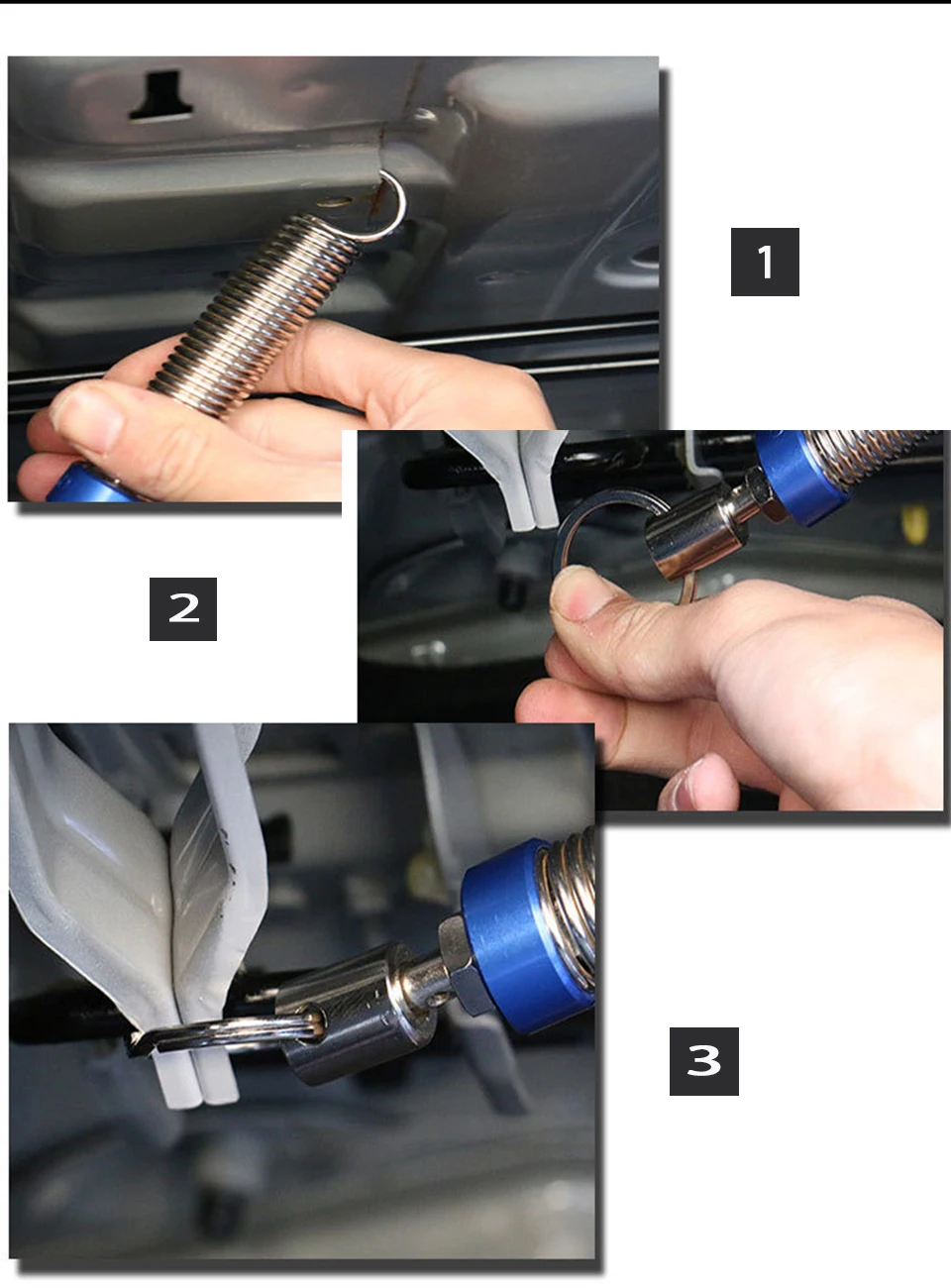 1

2

3