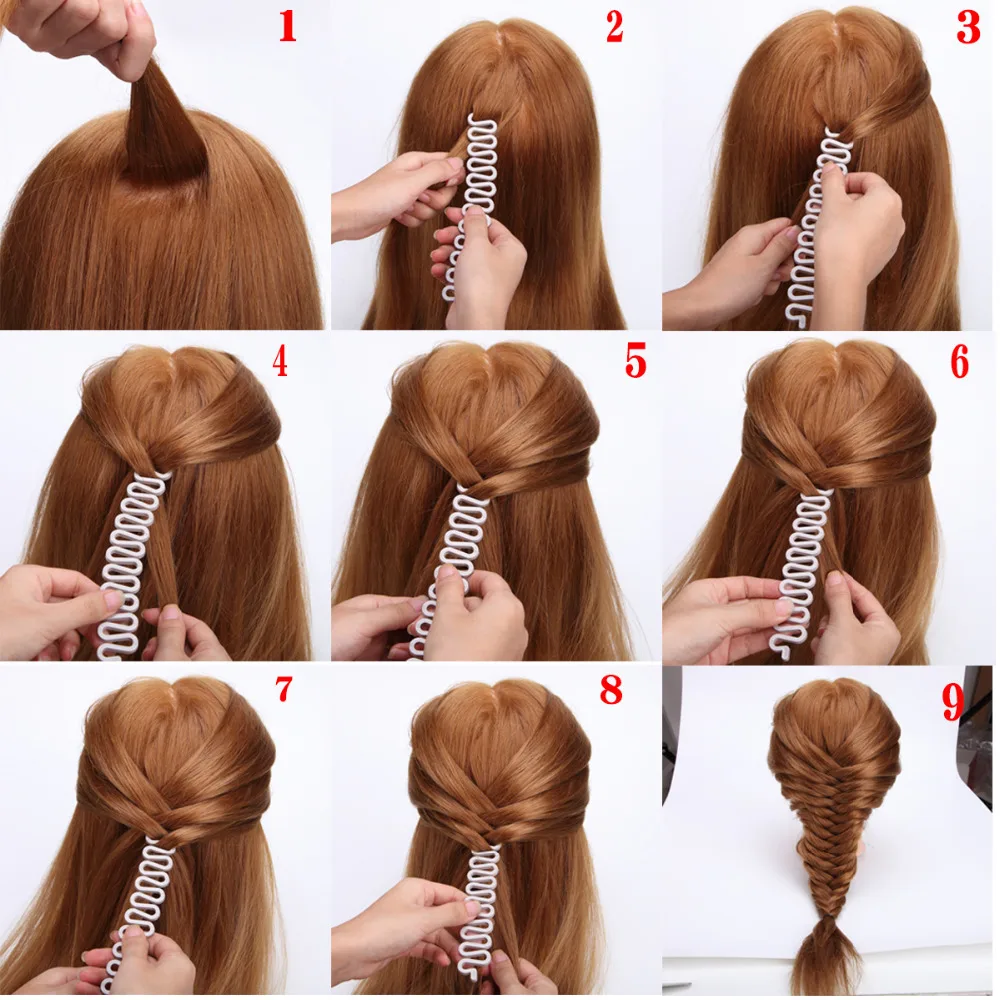 1

2

3

4

5

6

7

8

9