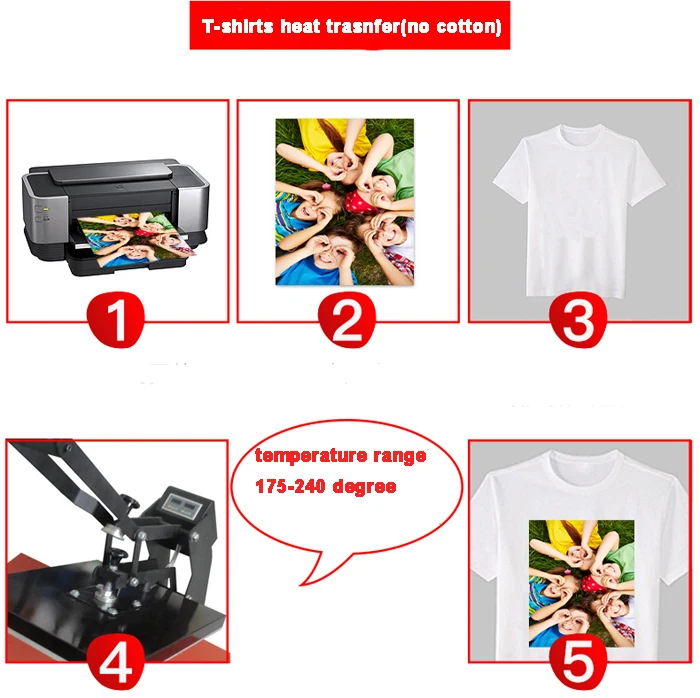 T-shirts heat trasnfer(no cotton)

1

2

3

4

temperature range
175-240 degree

5