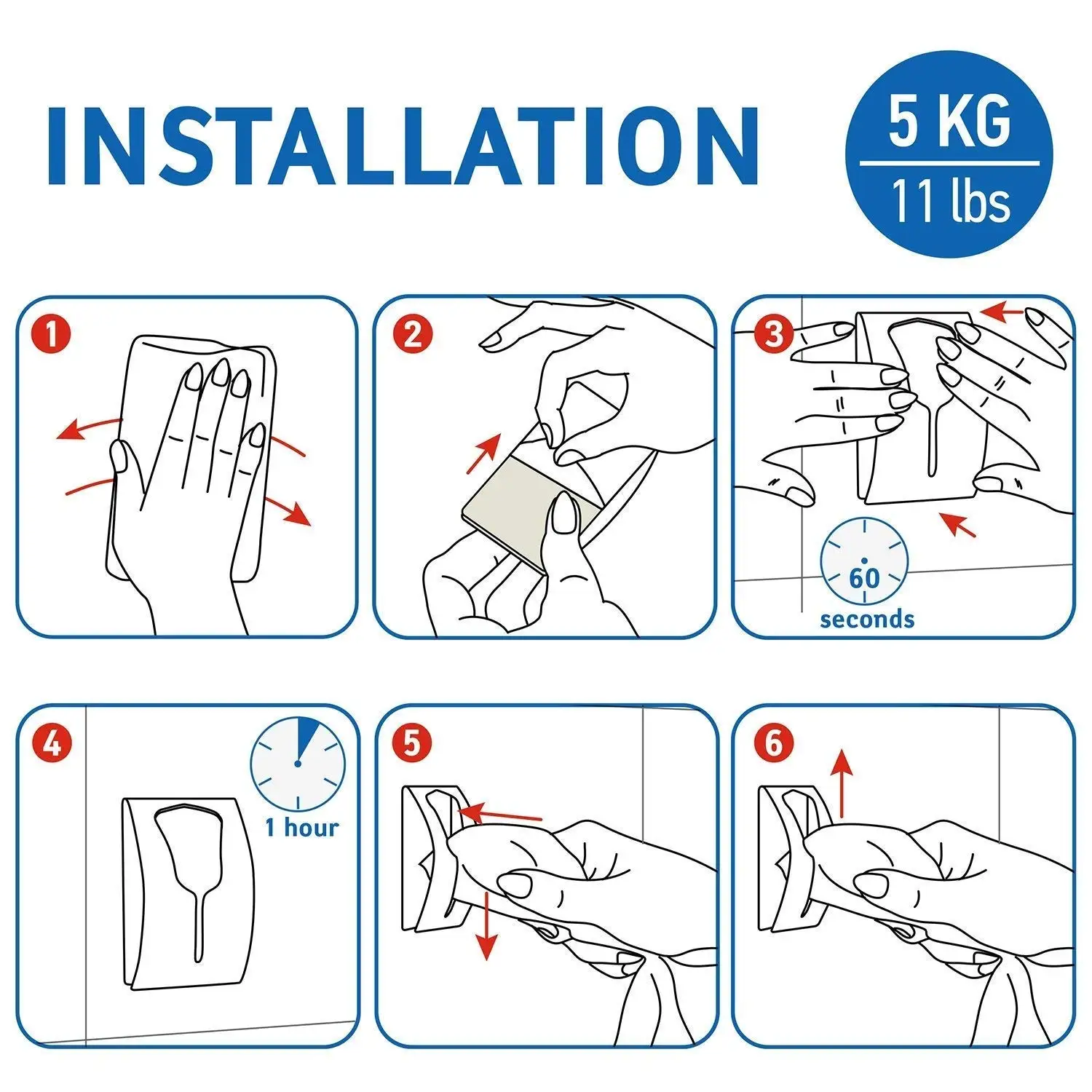 INSTALLATION

5 KG
11 lbs

1

2

3

60
seconds

4

1 hour

5

6