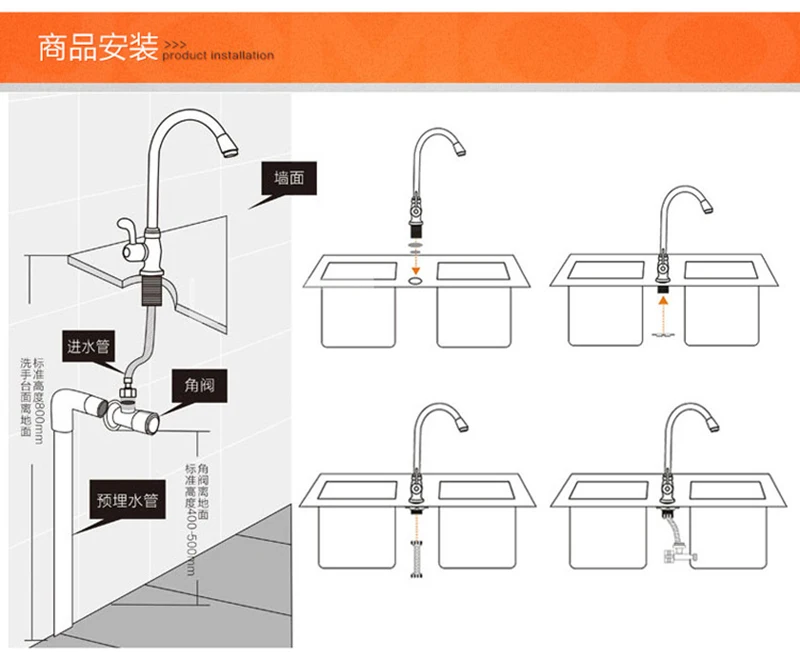 商品安装 >>> product installation

墙面

进水管

角阀

洗手台面离地面标准高度800mm

预埋水管

角阀离地面标准高度400-500mm