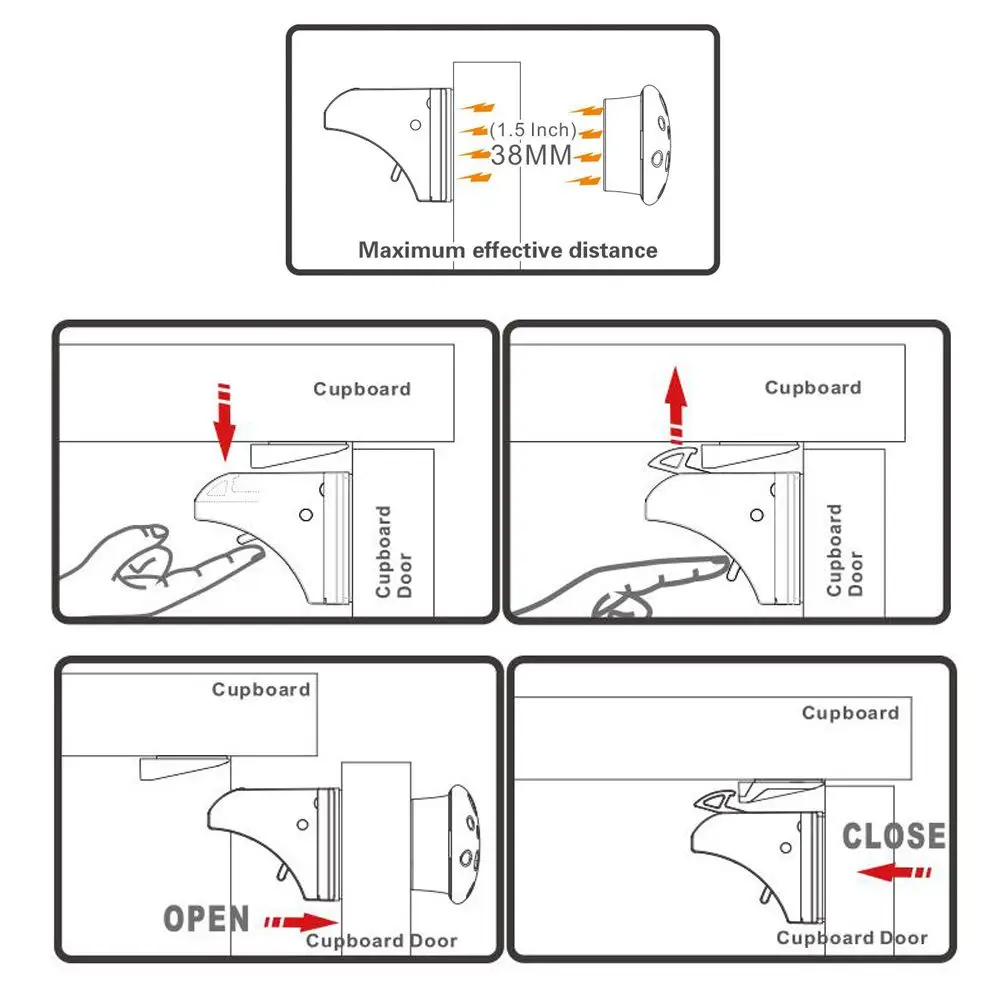 (1.5 Inch)
38MM
Maximum effective distance

Cupboard
Cupboard Door

Cupboard
Cupboard Door

Cupboard
OPEN
Cupboard Door

Cupboard
CLOSE
Cupboard Door