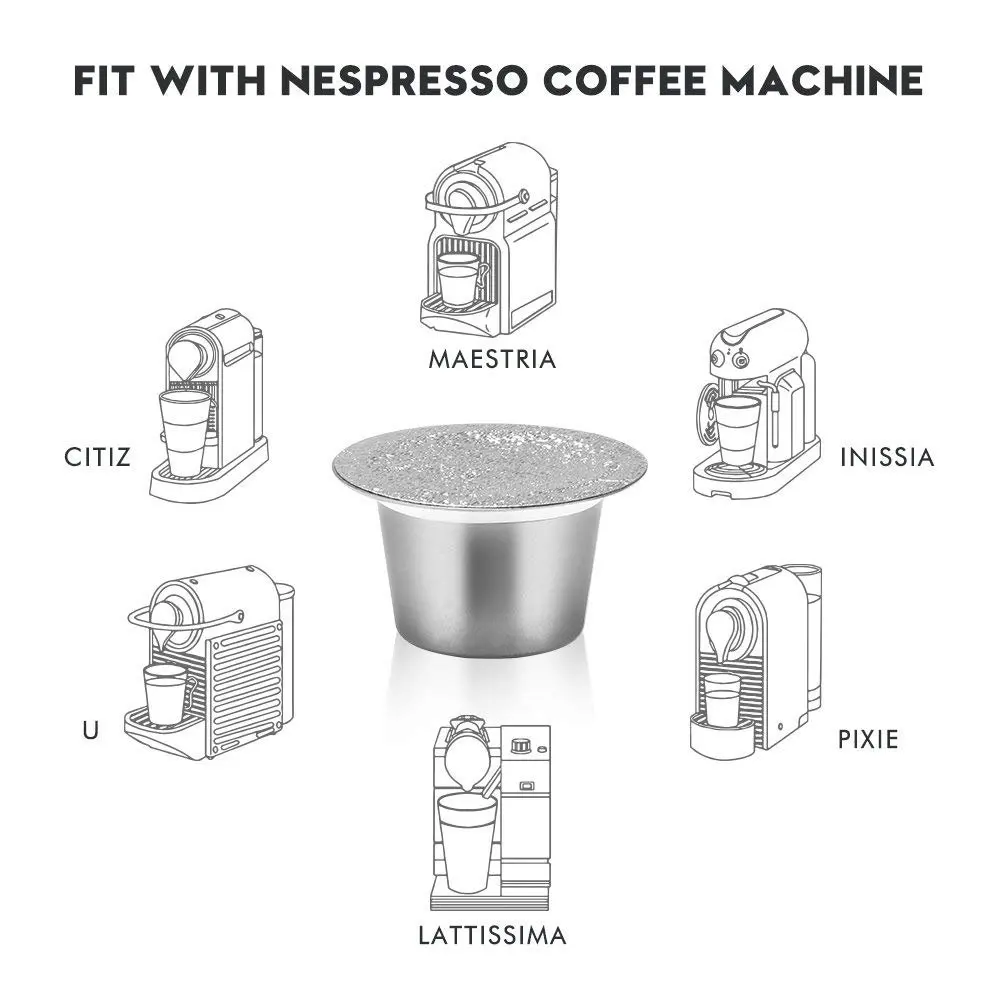 FIT WITH NESPRESSO COFFEE MACHINE

MAESTRIA

CITIZ

INISSIA

U

PIXIE

LATTISSIMA